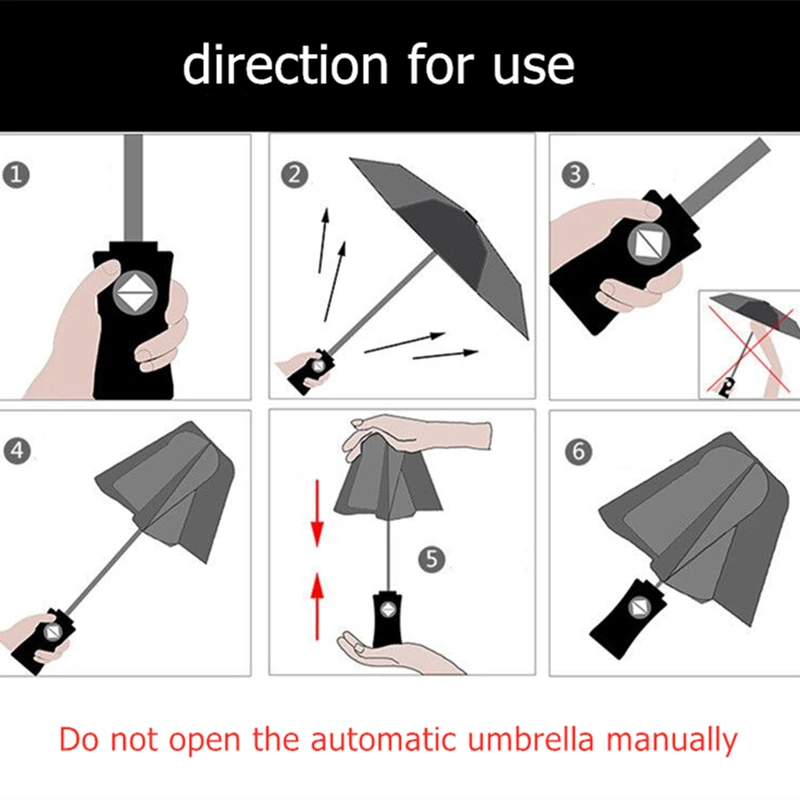 direction for use

1

2

3

4

5

6

Do not open the automatic umbrella manually