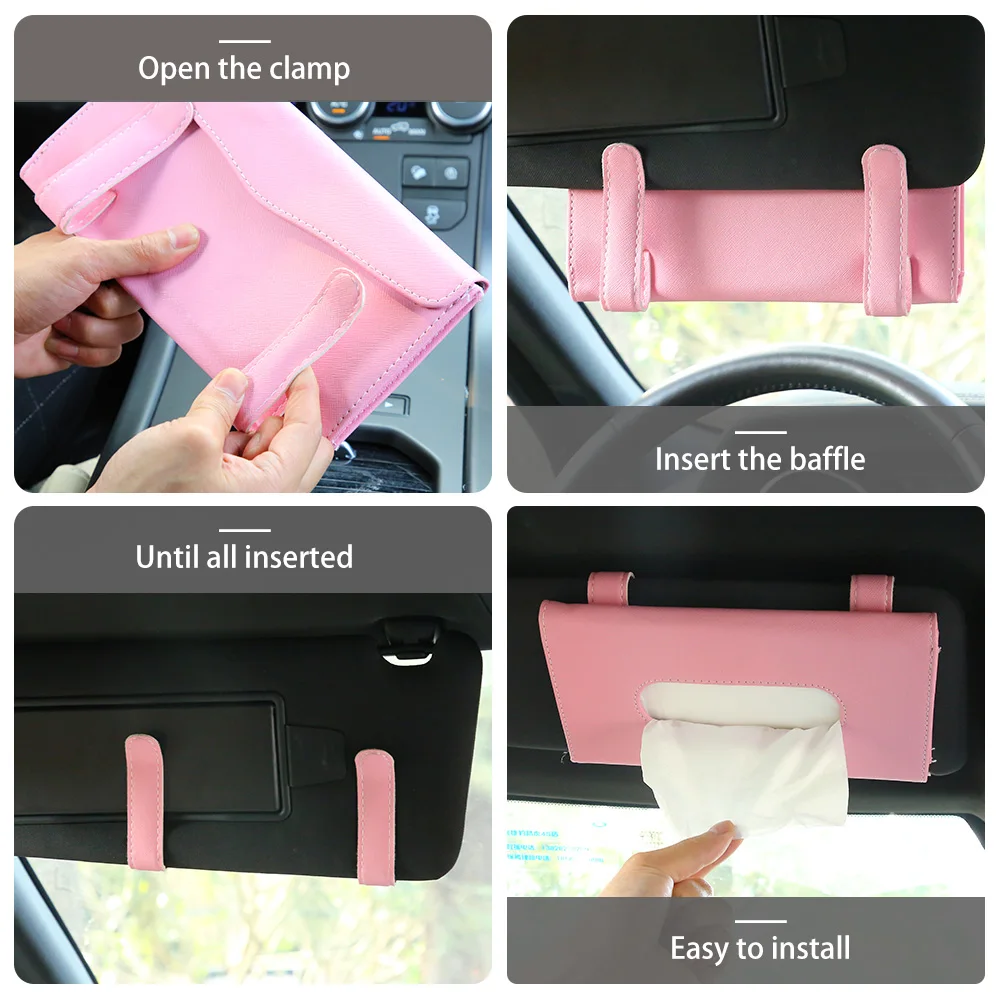 Open the clamp

Insert the baffle

Until all inserted

Easy to install