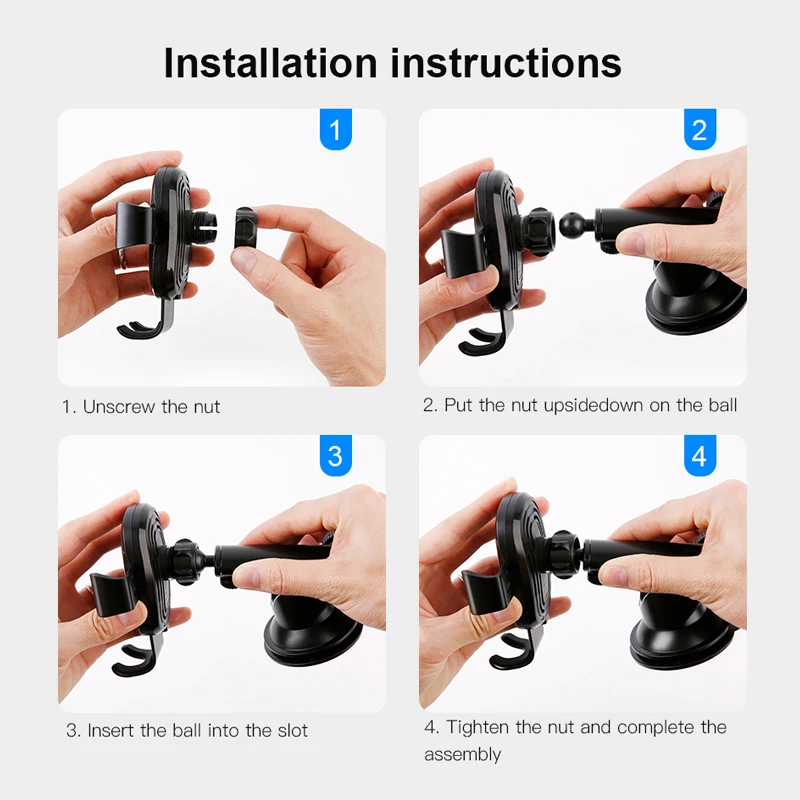 Installation instructions

1

1. Unscrew the nut

2

2. Put the nut upsidedown on the ball

3

3. Insert the ball into the slot

4

4. Tighten the nut and complete the assembly