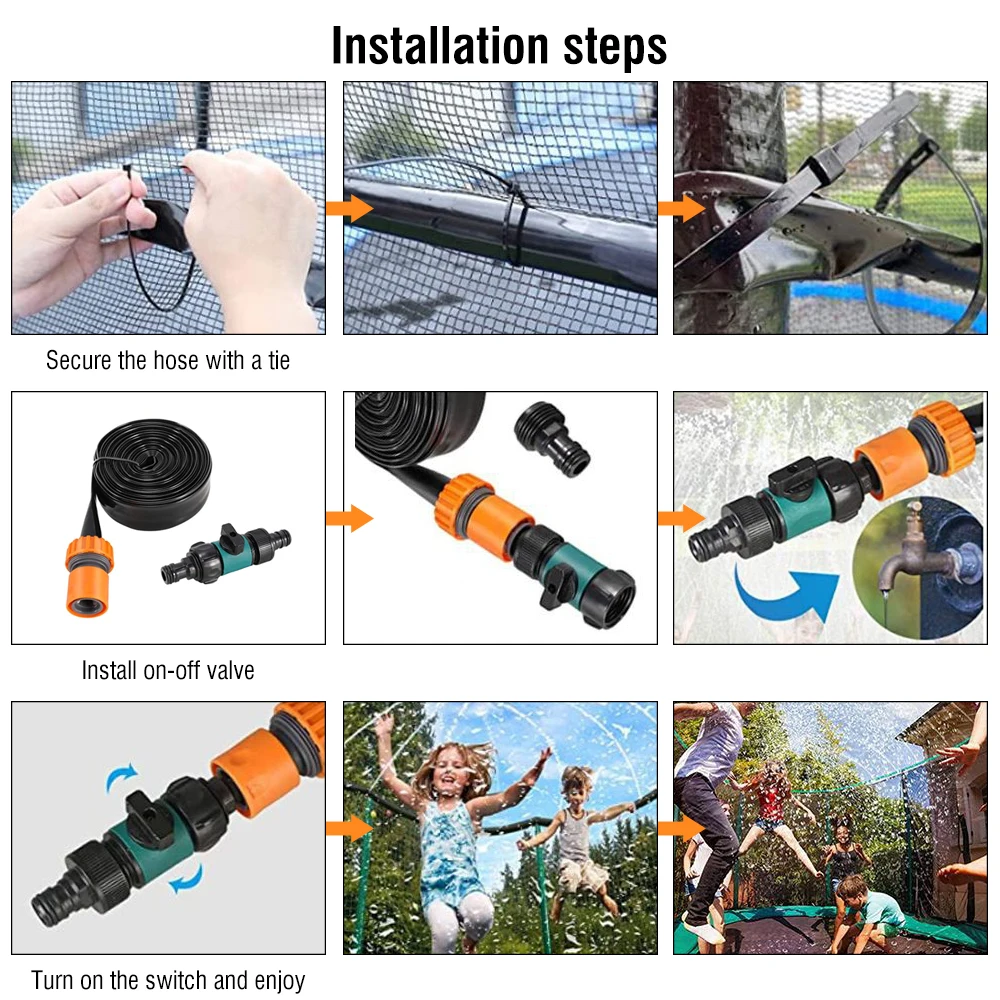 Installation steps

Secure the hose with a tie

Install on-off valve

Turn on the switch and enjoy