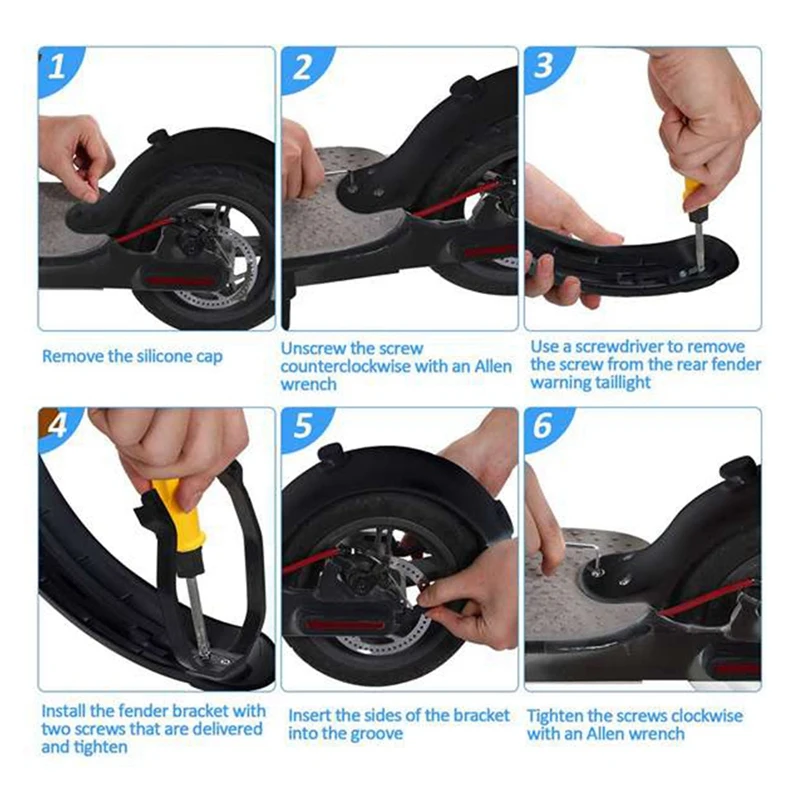 1
Remove the silicone cap

2
Unscrew the screw counterclockwise with an Allen wrench

3
Use a screwdriver to remove the screw from the rear fender warning taillight

4
Install the fender bracket with two screws that are delivered and tighten

5
Insert the sides of the bracket into the groove

6
Tighten the screws clockwise with an Allen wrench