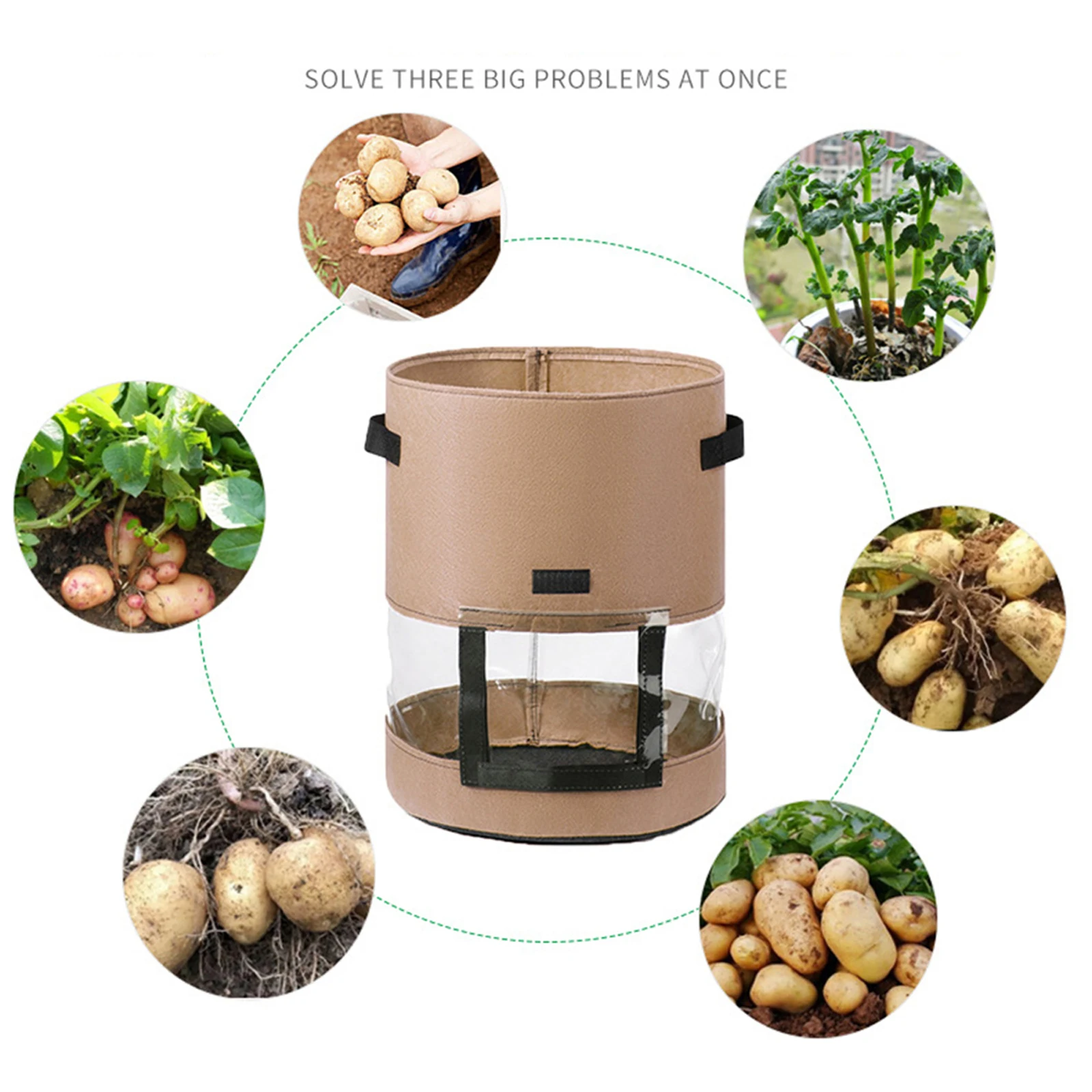 SOLVE THREE BIG PROBLEMS AT ONCE