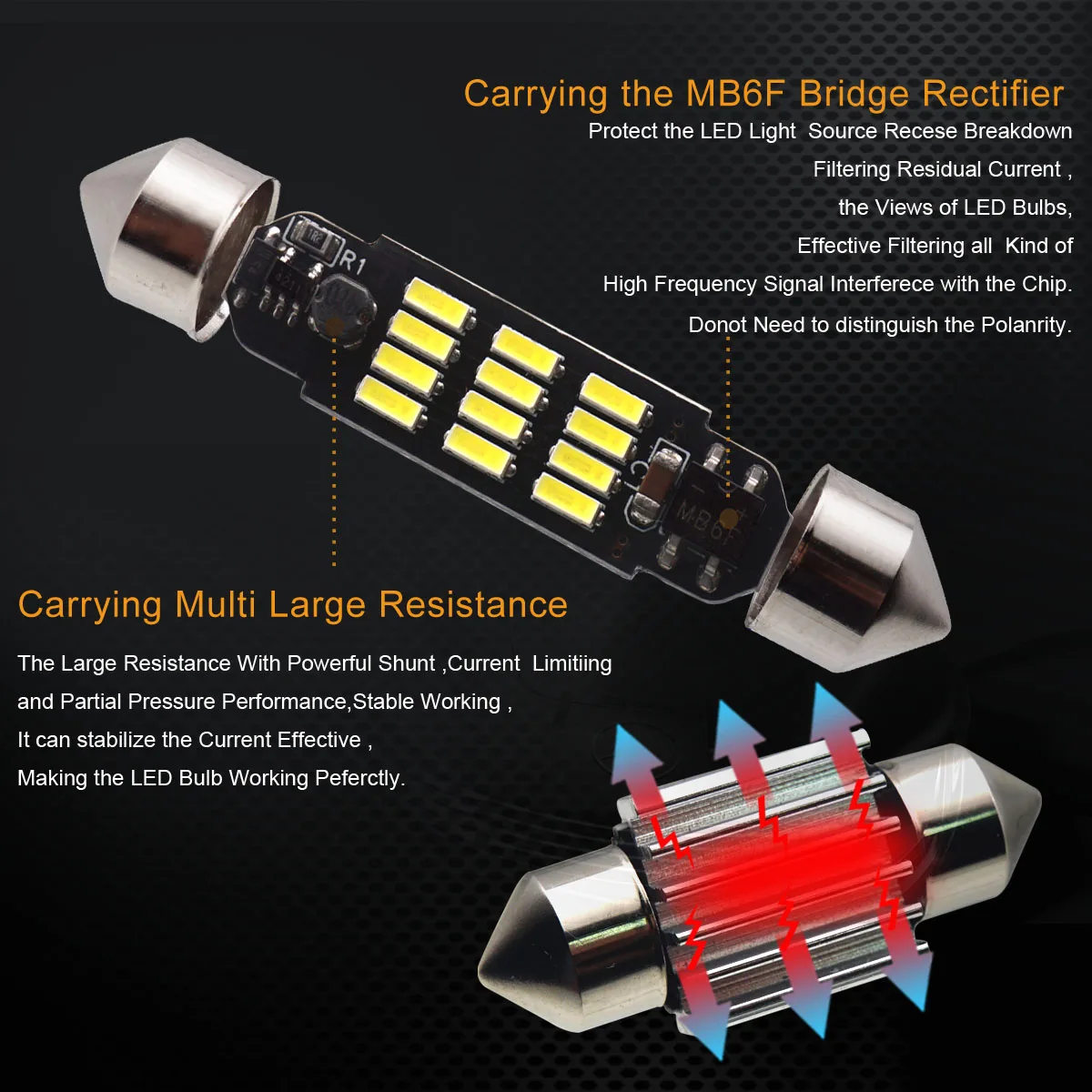 Carrying the MB6F Bridge Rectifier

Protect the LED Light Source Recese Breakdown
Filtering Residual Current ,
the Views of LED Bulbs,
Effective Filtering all Kind of
High Frequency Signal Interferece with the Chip.
Donot Need to distinguish the Polanrity.

R1

MB6F

Carrying Multi Large Resistance

The Large Resistance With Powerful Shunt ,Current Limitiing
and Partial Pressure Performance,Stable Working ,
It can stabilize the Current Effective ,
Making the LED Bulb Working Peferctly.