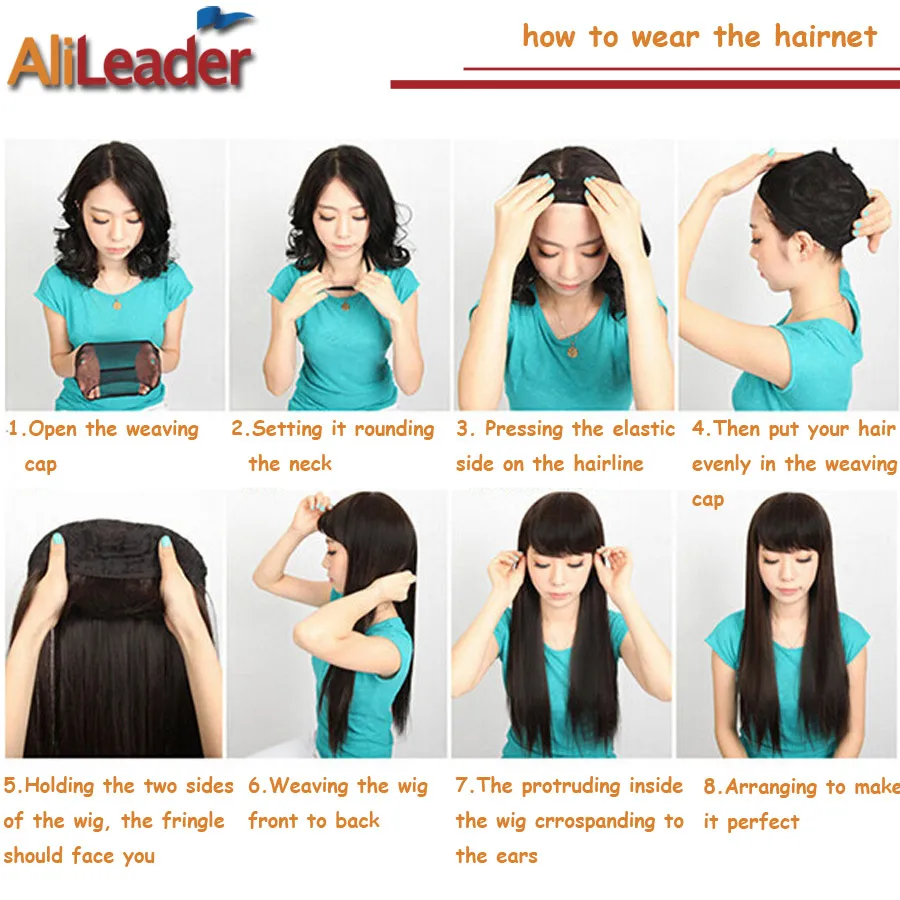 AliLeader

how to wear the hairnet

1.Open the weaving cap

2.Setting it rounding the neck

3. Pressing the elastic side on the hairline

4.Then put your hair evenly in the weaving cap

5.Holding the two sides of the wig, the fringle should face you

6.Weaving the wig front to back

7.The protruding inside the wig crrospanding to the ears

8.Arranging to make it perfect