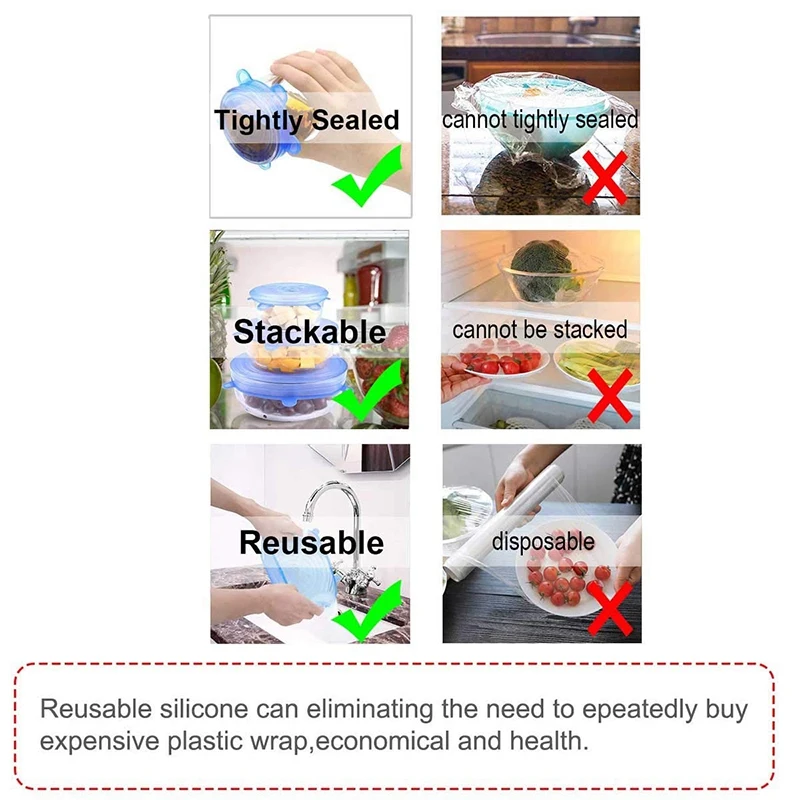 Tightly Sealed

cannot tightly sealed

Stackable

cannot be stacked

Reusable

disposable

Reusable silicone can eliminating the need to epeatedly buy expensive plastic wrap,economical and health.