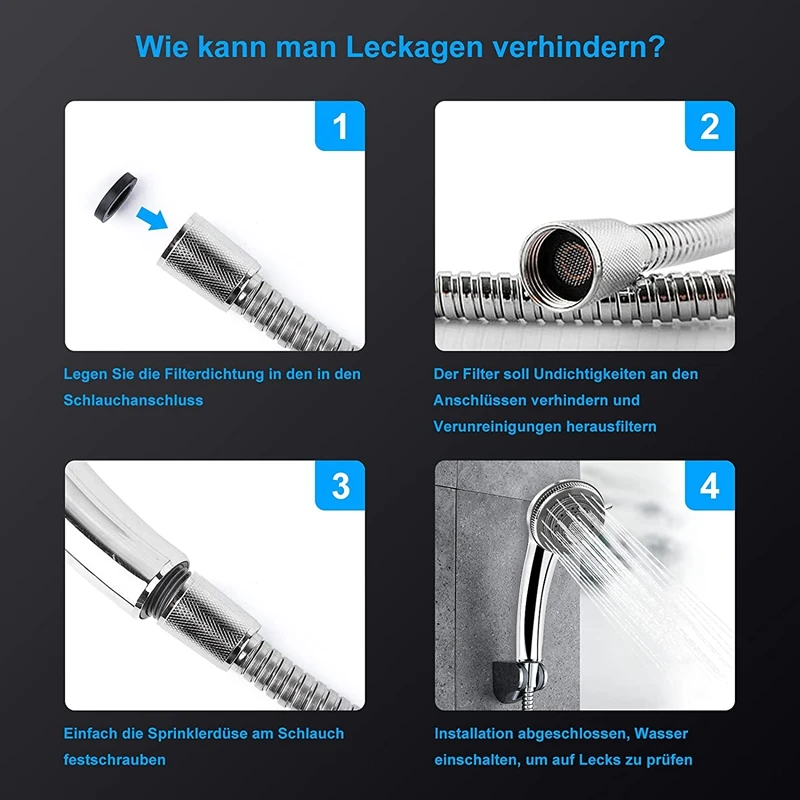 Wie kann man Leckagen verhindern?

1

Legen Sie die Filterdichtung in den in den Schlauchanschluss

2

Der Filter soll Undichtigkeiten an den Anschlüssen verhindern und Verunreinigungen herausfiltern

3

Einfach die Sprinklerdüse am Schlauch festschrauben

4

Installation abgeschlossen, Wasser einschalten, um auf Lecks zu prüfen