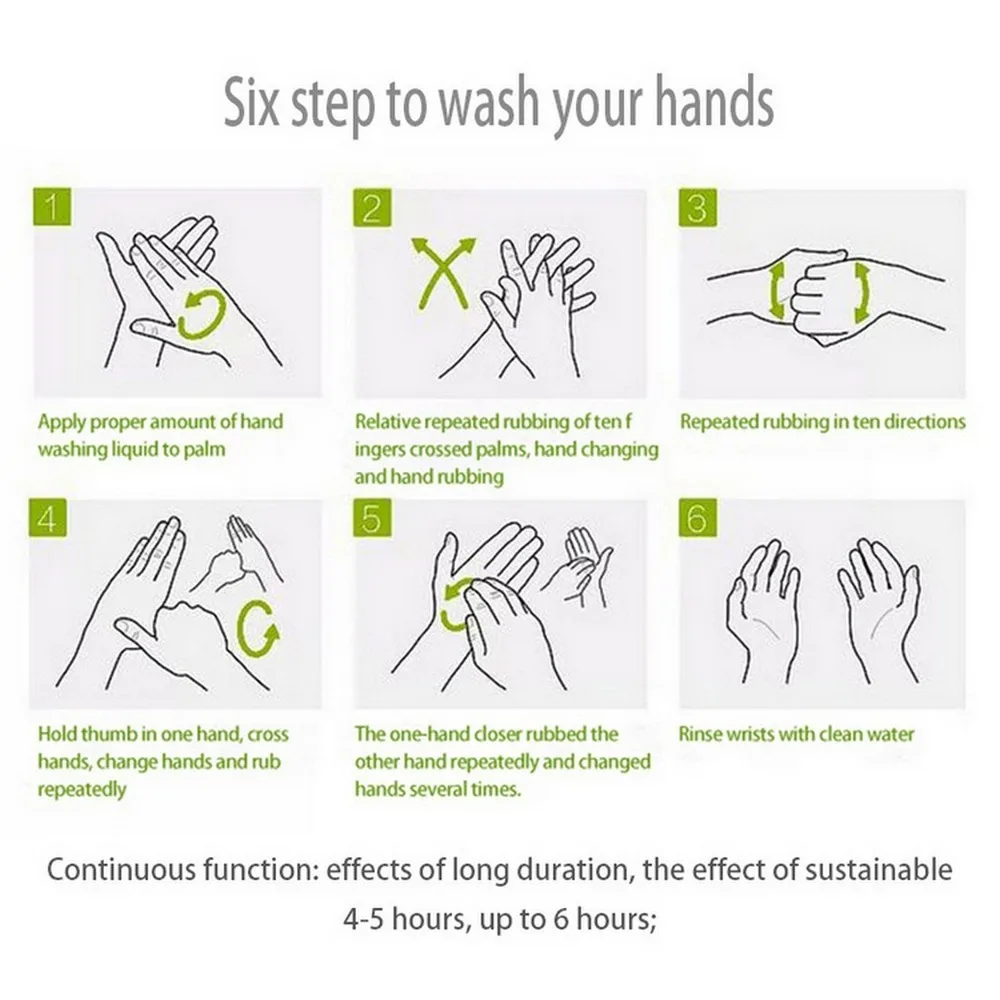 Six step to wash your hands

1

Apply proper amount of hand washing liquid to palm

2

Relative repeated rubbing of ten f ingers crossed palms, hand changing and hand rubbing

3

Repeated rubbing in ten directions

4

Hold thumb in one hand, cross hands, change hands and rub repeatedly

5

The one-hand closer rubbed the other hand repeatedly and changed hands several times.

6

Rinse wrists with clean water

Continuous function: effects of long duration, the effect of sustainable 4-5 hours, up to 6 hours;