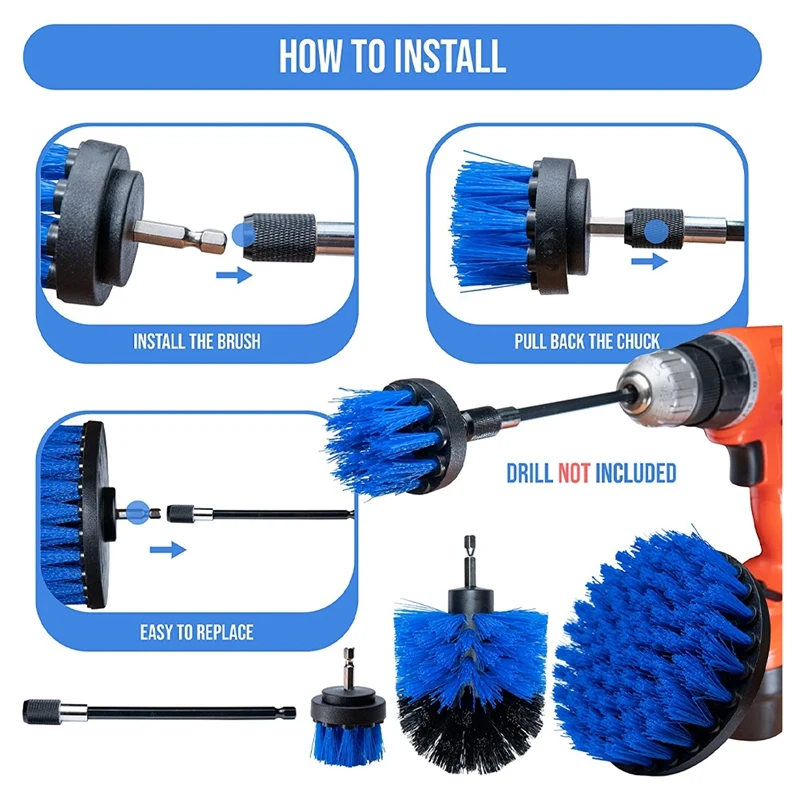 HOW TO INSTALL

INSTALL THE BRUSH

PULL BACK THE CHUCK

DRILL NOT INCLUDED

EASY TO REPLACE