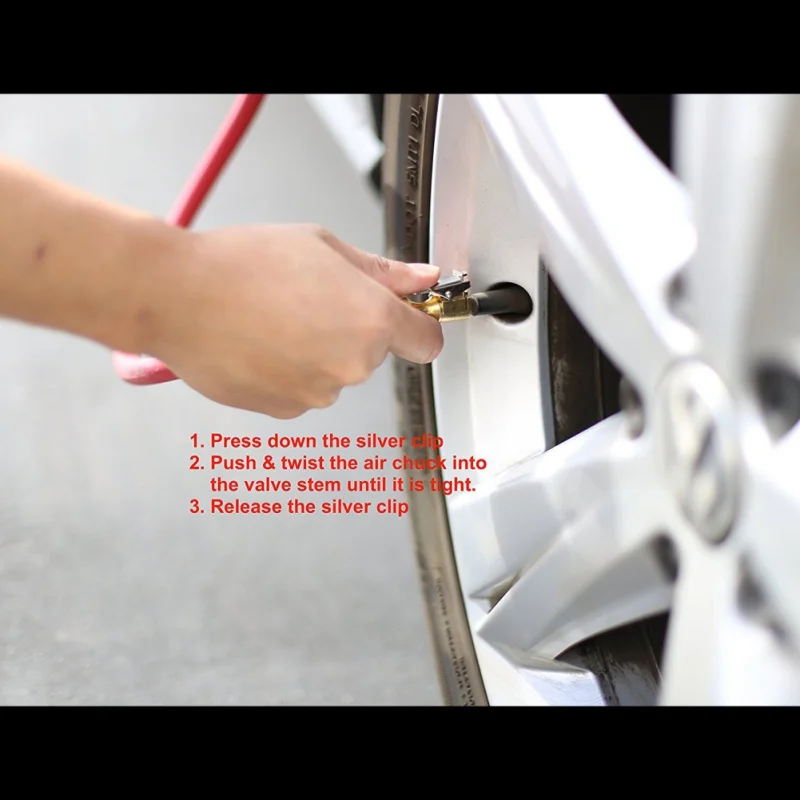 1. Press down the silver clip
2. Push & twist the air chuck into the valve stem until it is tight.
3. Release the silver clip