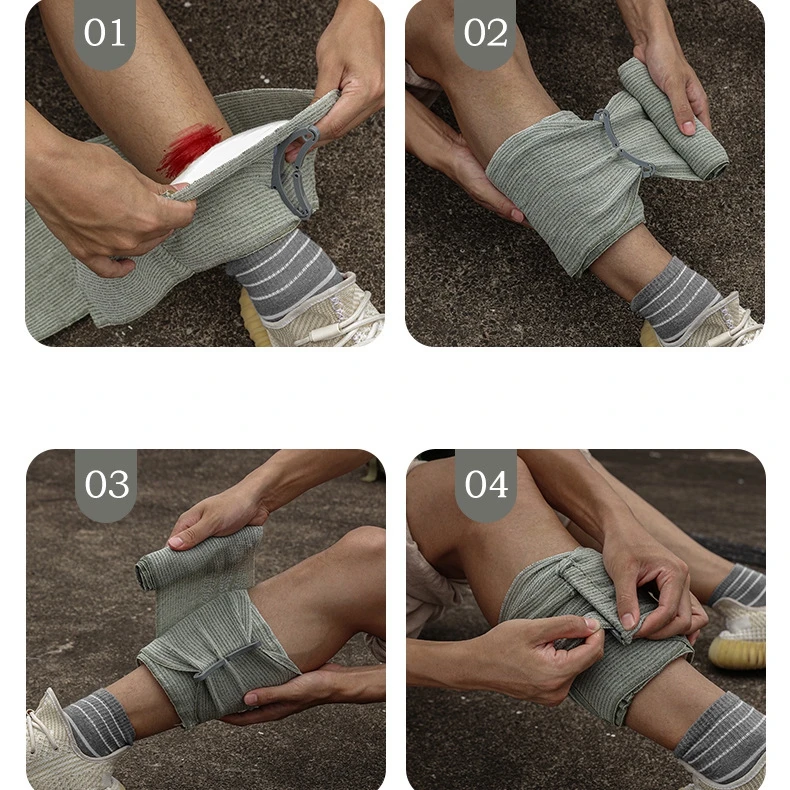 01

02

03

04