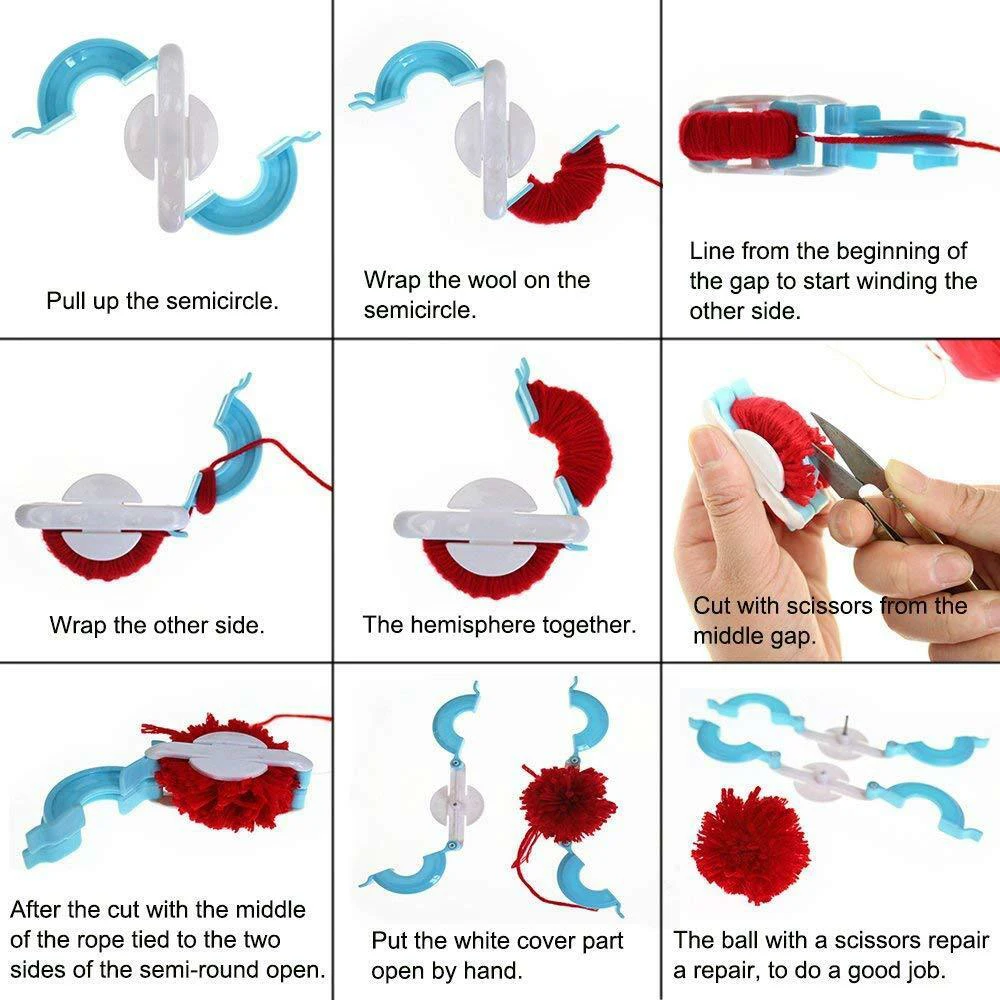 Pull up the semicircle.

Wrap the wool on the semicircle.

Line from the beginning of the gap to start winding the other side.

Wrap the other side.

The hemisphere together.

Cut with scissors from the middle gap.

After the cut with the middle of the rope tied to the two sides of the semi-round open.

Put the white cover part open by hand.

The ball with a scissors repair a repair, to do a good job.