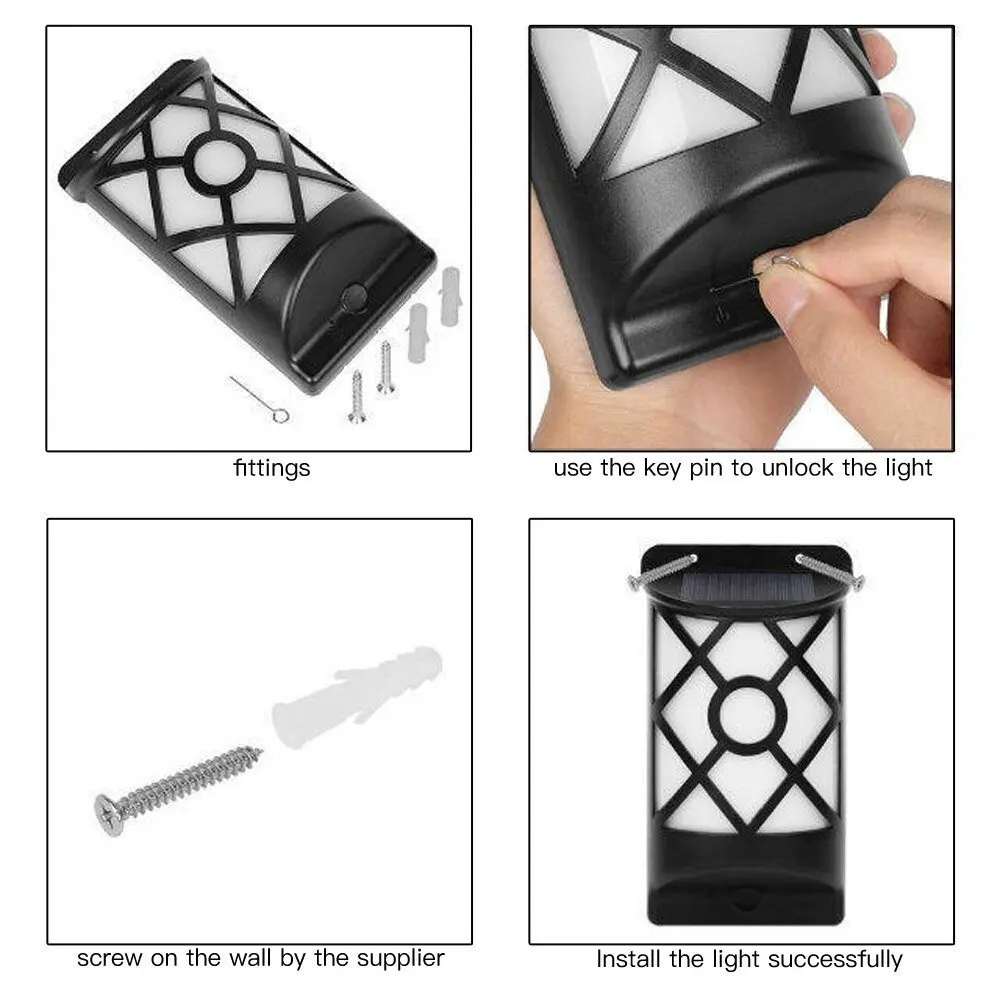 fittings

use the key pin to unlock the light

screw on the wall by the supplier

Install the light successfully