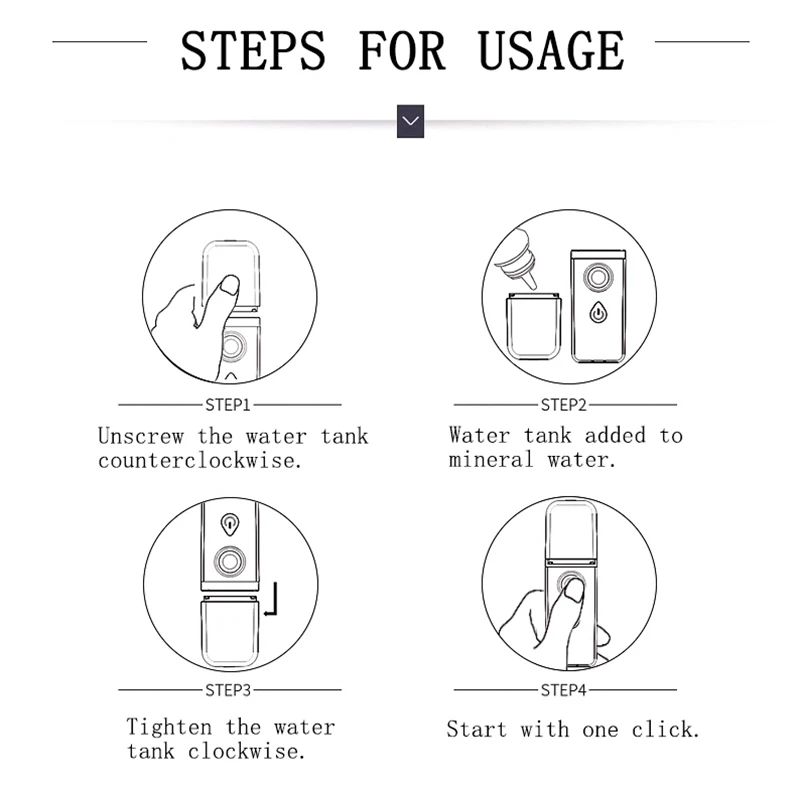 STEPS FOR USAGE

STEP1
Unscrew the water tank counterclockwise.

STEP2
Water tank added to mineral water.

STEP3
Tighten the water tank clockwise.

STEP4
Start with one click.