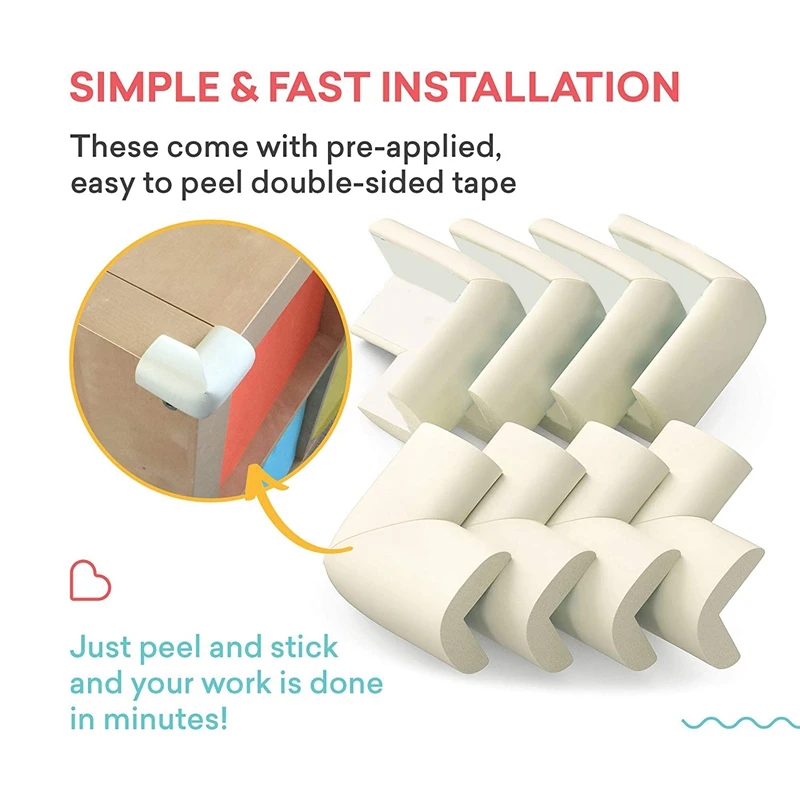 SIMPLE & FAST INSTALLATION

These come with pre-applied, easy to peel double-sided tape

Just peel and stick and your work is done in minutes!