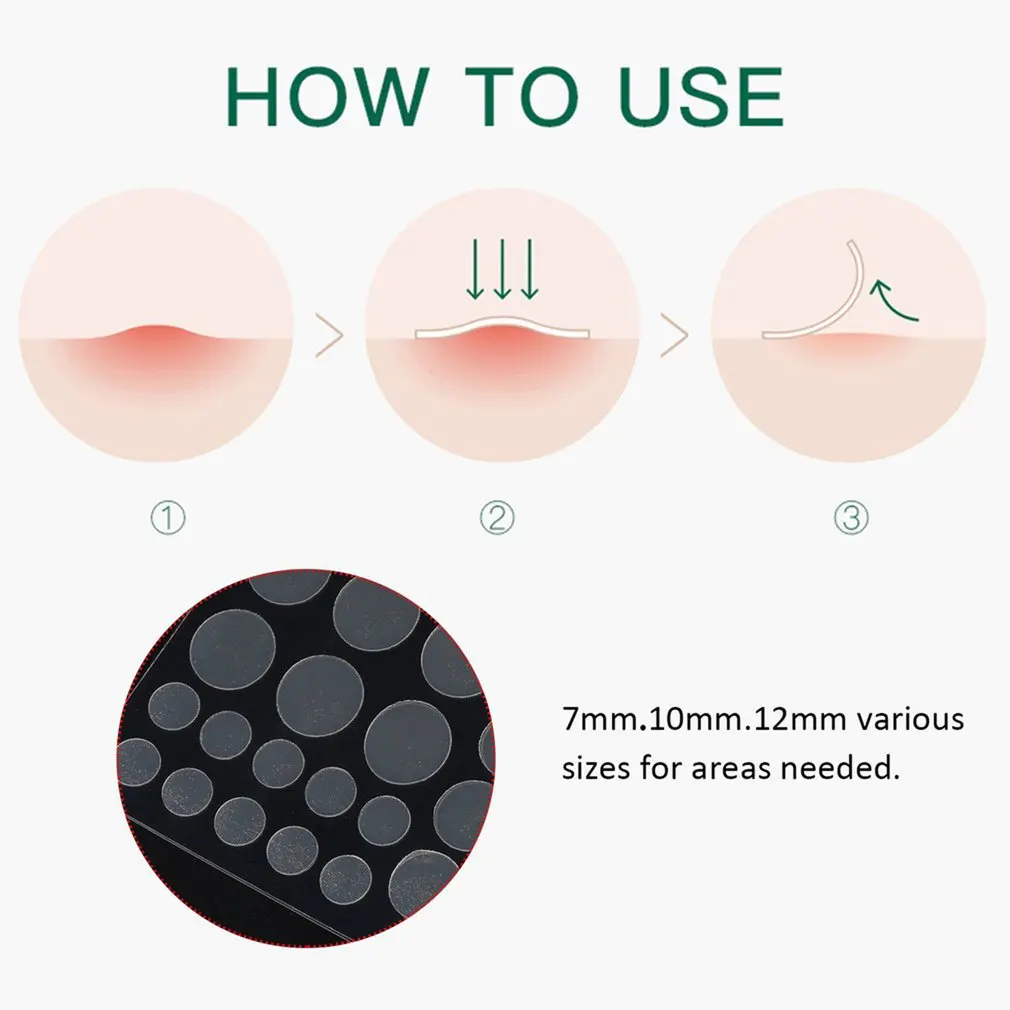 HOW TO USE

①

②

③

7mm.10mm.12mm various sizes for areas needed.