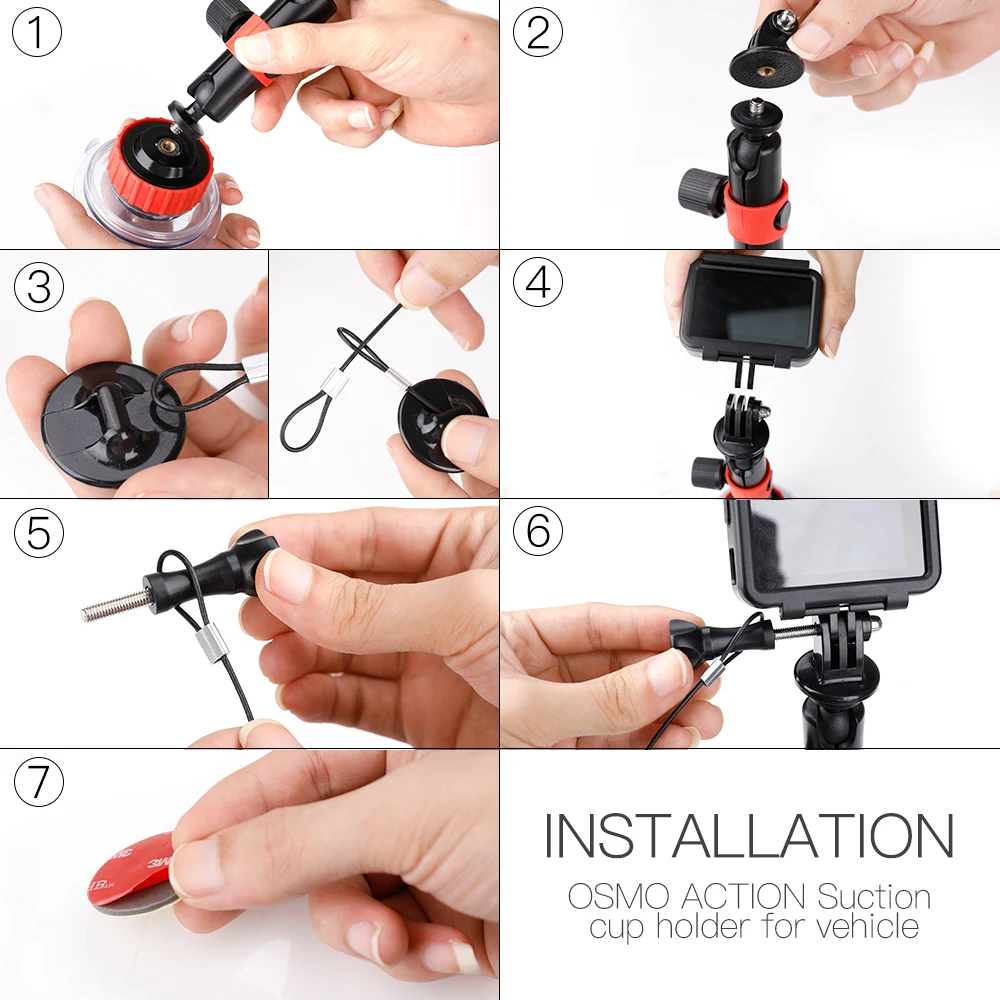 1

2

3

4

5

6

7

3M

INSTALLATION

OSMO ACTION Suction cup holder for vehicle