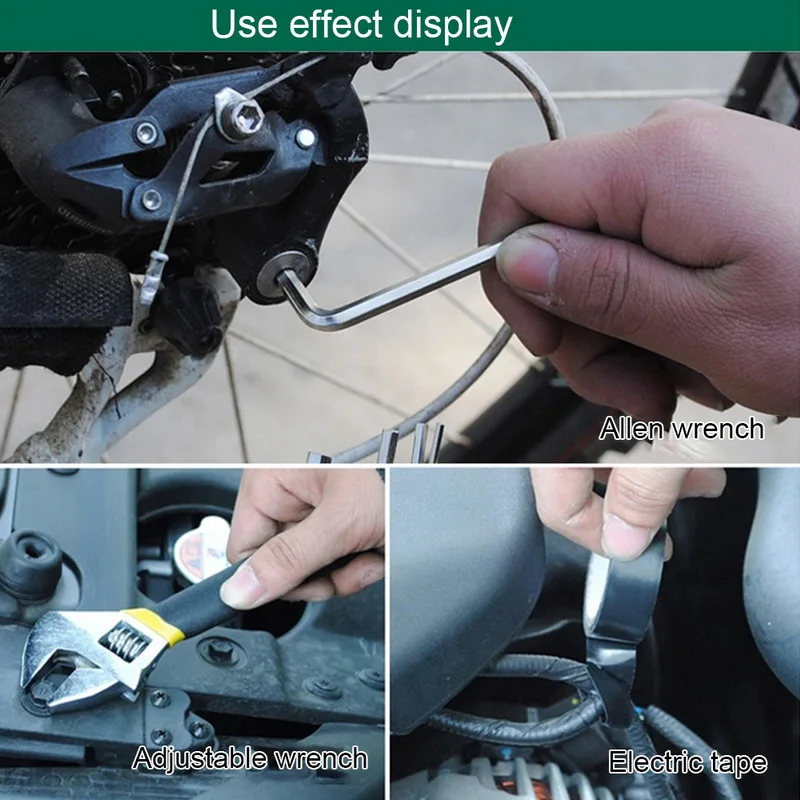 Use effect display

Allen wrench

Adjustable wrench

Electric tape