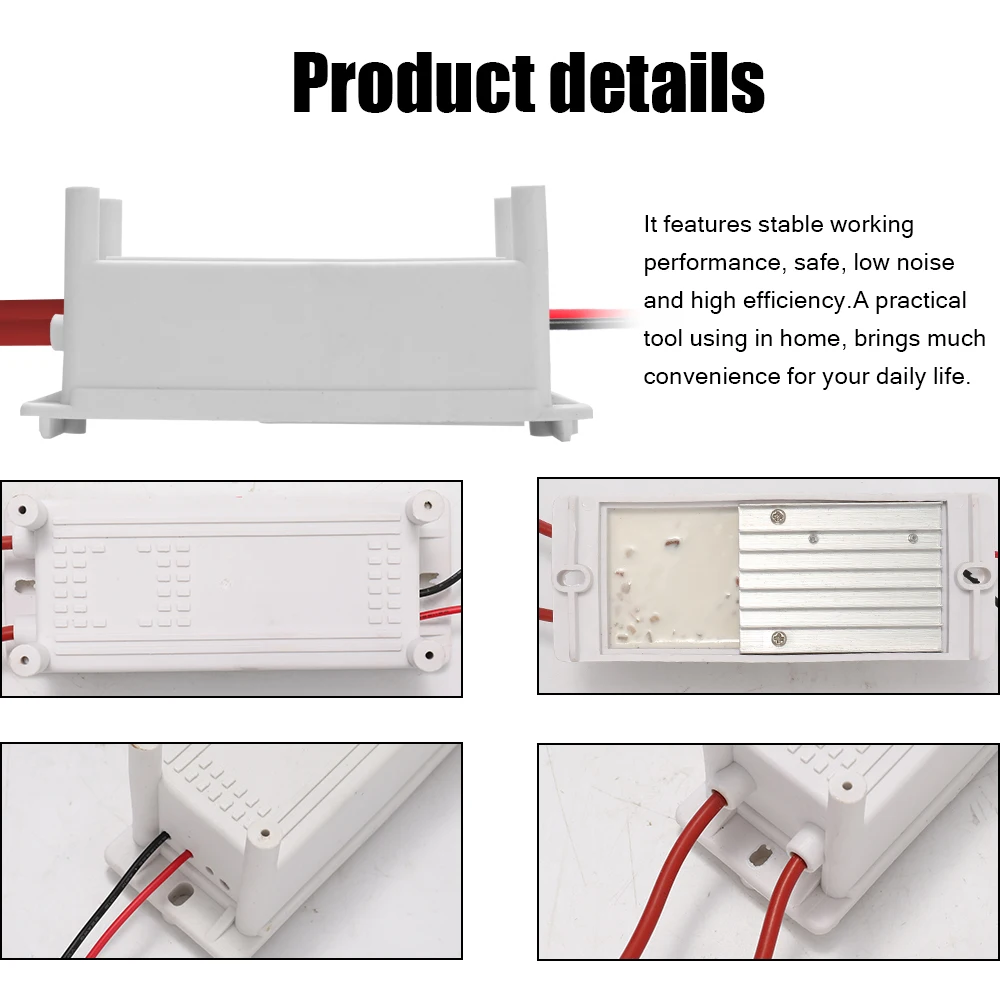 Product details

It features stable working performance, safe, low noise and high efficiency.A practical tool using in home, brings much convenience for your daily life.