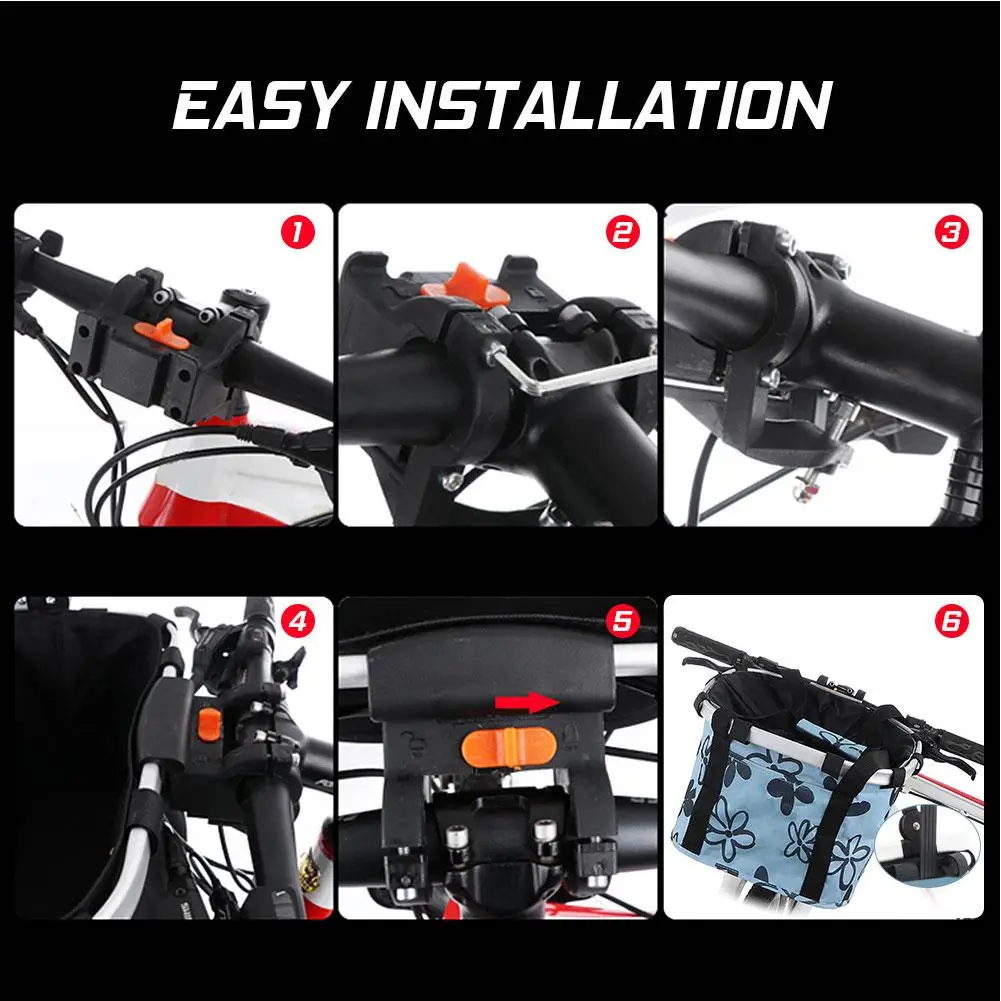 EASY INSTALLATION

1

2

3

4

5

6