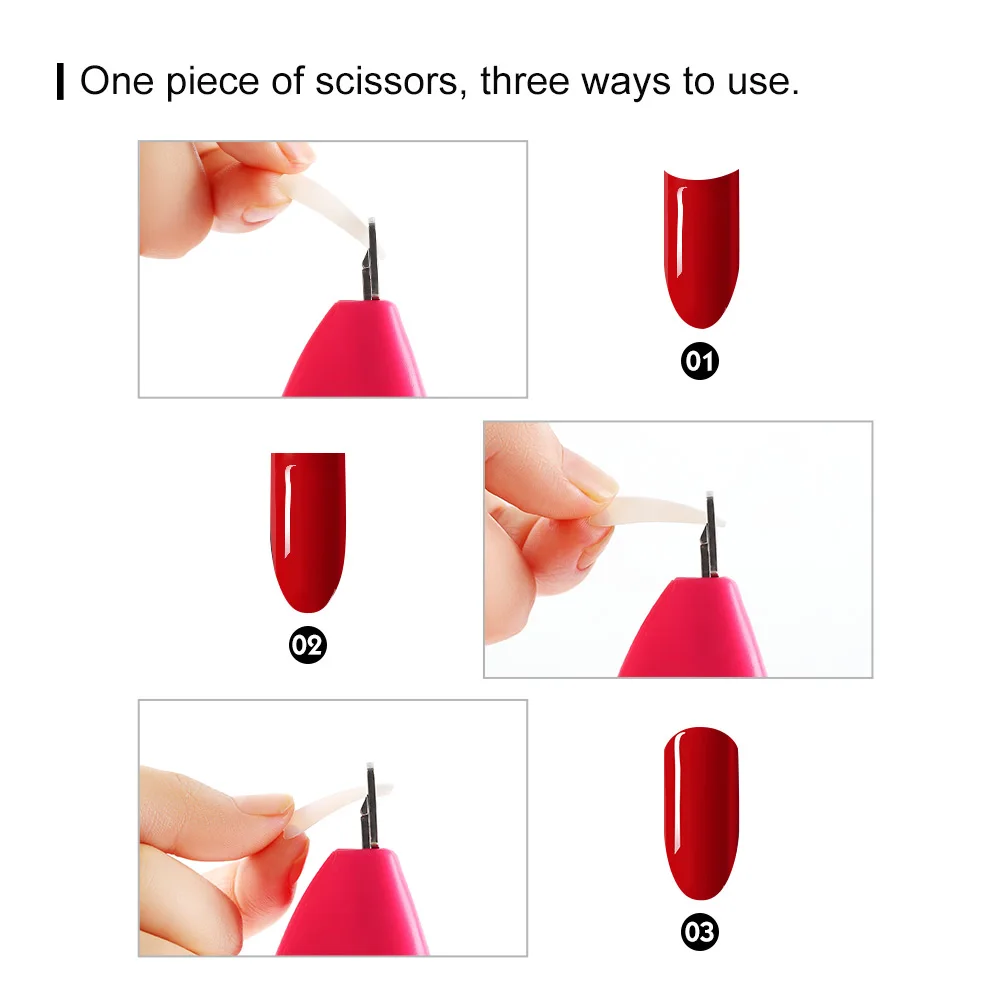 One piece of scissors, three ways to use.

01

02

03