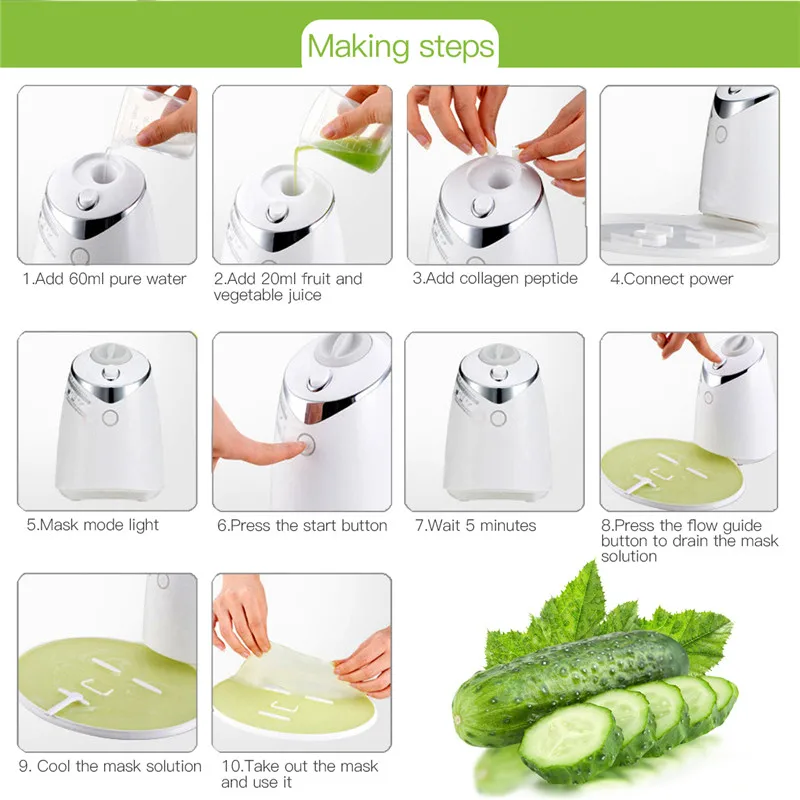 Making steps

1.Add 60ml pure water

2.Add 20ml fruit and vegetable juice

3.Add collagen peptide

4.Connect power

5.Mask mode light

6.Press the start button

7.Wait 5 minutes

8.Press the flow guide button to drain the mask solution

9. Cool the mask solution

10.Take out the mask and use it