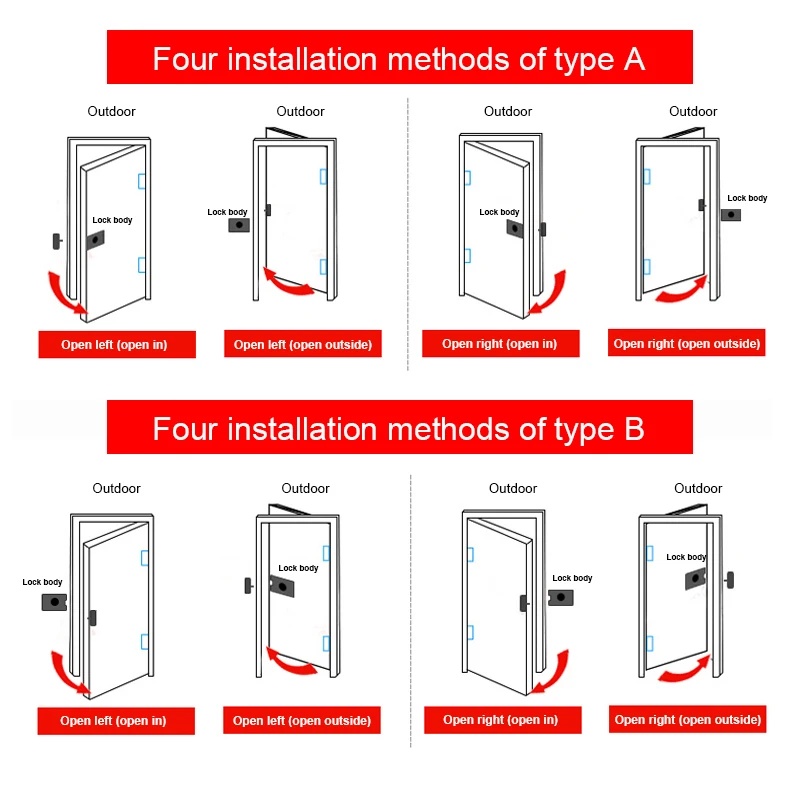 Four installation methods of type A

Outdoor

Lock body

Open left (open in)

Outdoor

Lock body

Open left (open outside)

Outdoor

Lock body

Open right (open in)

Outdoor

Lock body

Open right (open outside)

Four installation methods of type B

Outdoor

Lock body

Open left (open in)

Outdoor

Lock body

Open left (open outside)

Outdoor

Lock body

Open right (open in)

Outdoor

Lock body

Open right (open outside)