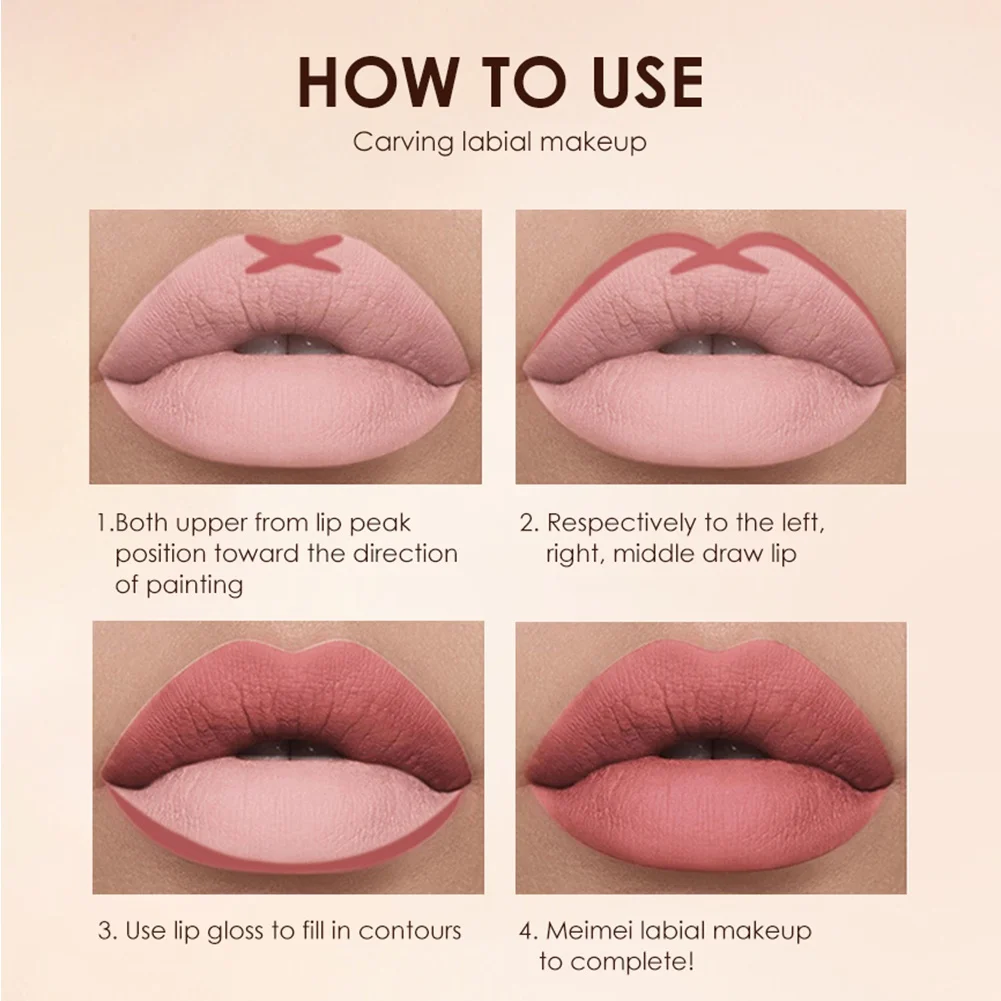 HOW TO USE

Carving labial makeup

1.Both upper from lip peak position toward the direction of painting

2. Respectively to the left, right, middle draw lip

3. Use lip gloss to fill in contours

4. Meimei labial makeup to complete!