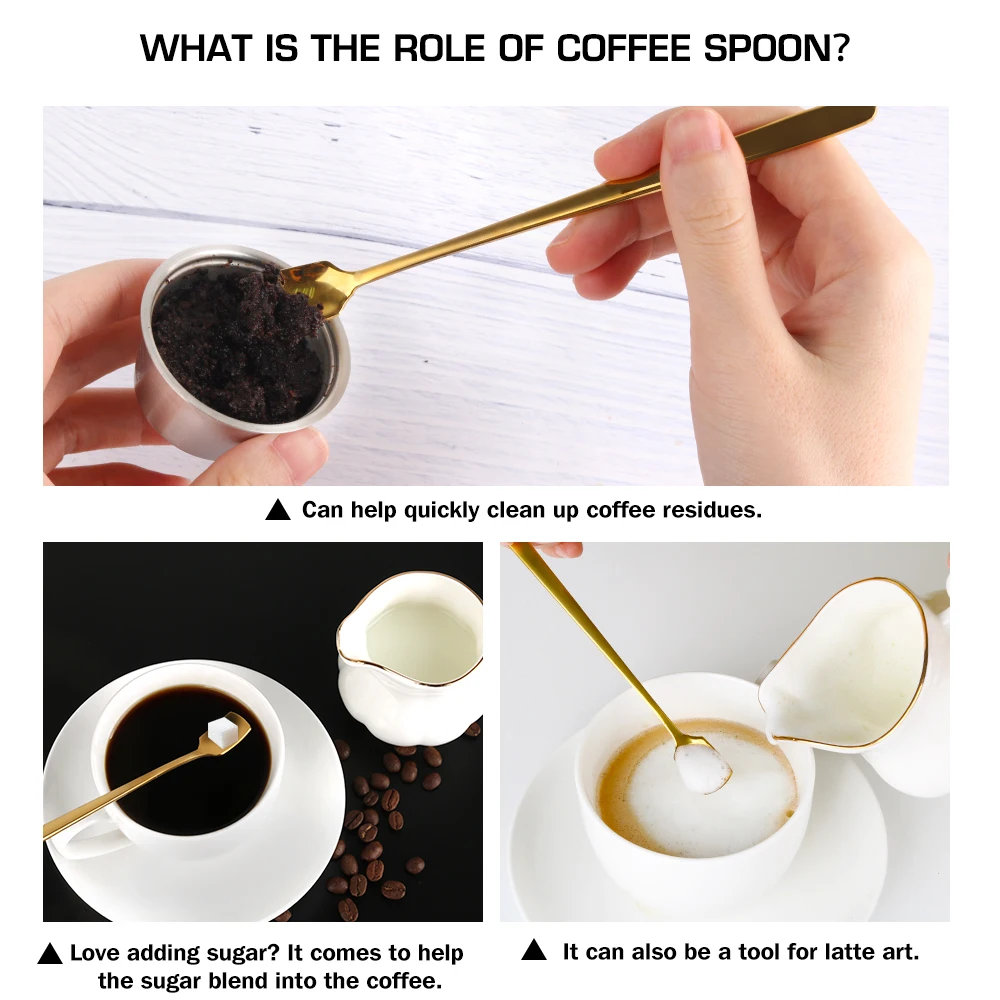 WHAT IS THE ROLE OF COFFEE SPOON?

▲ Can help quickly clean up coffee residues.

▲ Love adding sugar? It comes to help the sugar blend into the coffee.

▲ It can also be a tool for latte art.