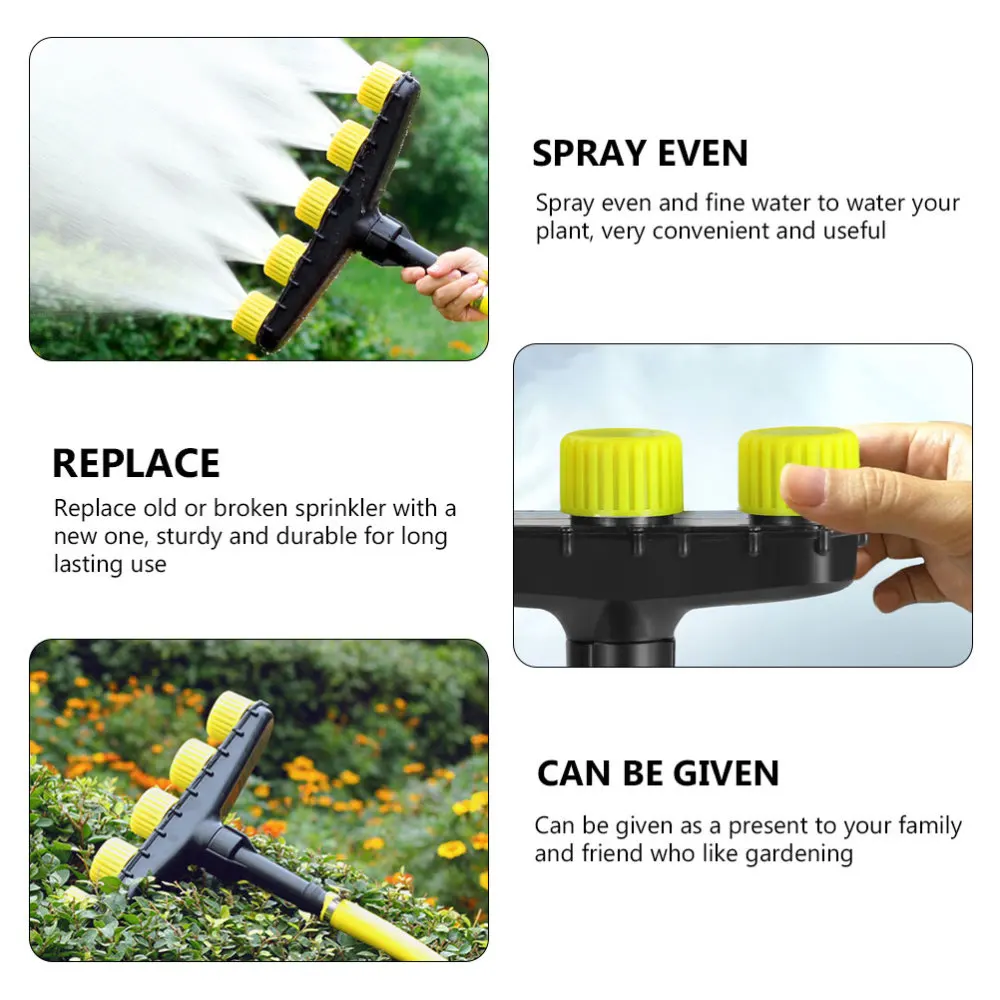 SPRAY EVEN

Spray even and fine water to water your plant, very convenient and useful

REPLACE

Replace old or broken sprinkler with a new one, sturdy and durable for long lasting use

CAN BE GIVEN

Can be given as a present to your family and friend who like gardening