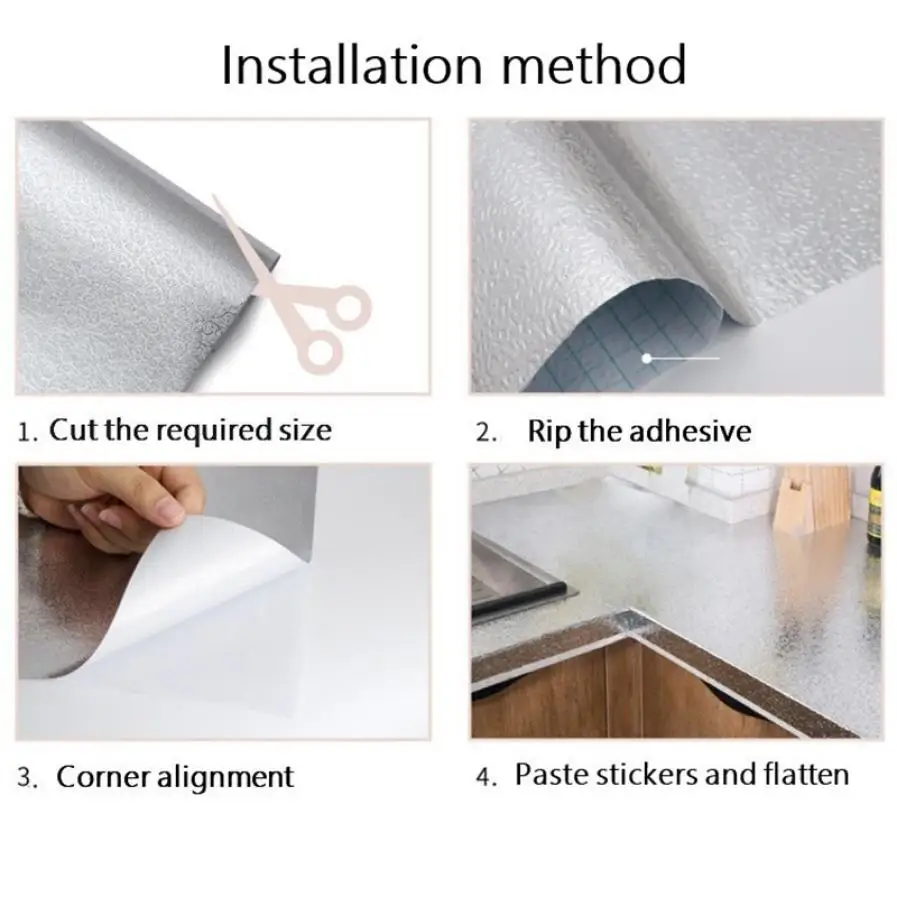 Installation method

1. Cut the required size

2. Rip the adhesive

3. Corner alignment

4. Paste stickers and flatten