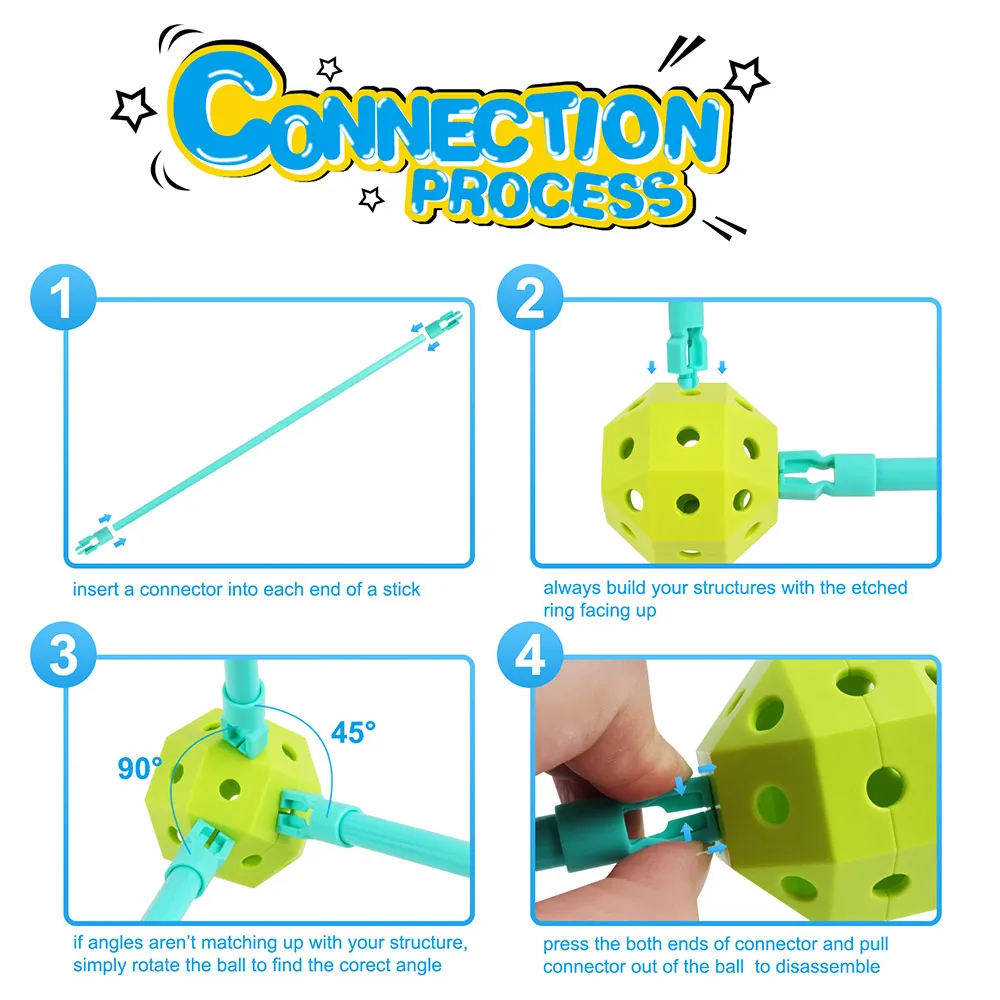 CONNECTION PROCESS

1

insert a connector into each end of a stick

2

always build your structures with the etched ring facing up

3

90°

45°

if angles aren't matching up with your structure, simply rotate the ball to find the corect angle

4

press the both ends of connector and pull connector out of the ball to disassemble