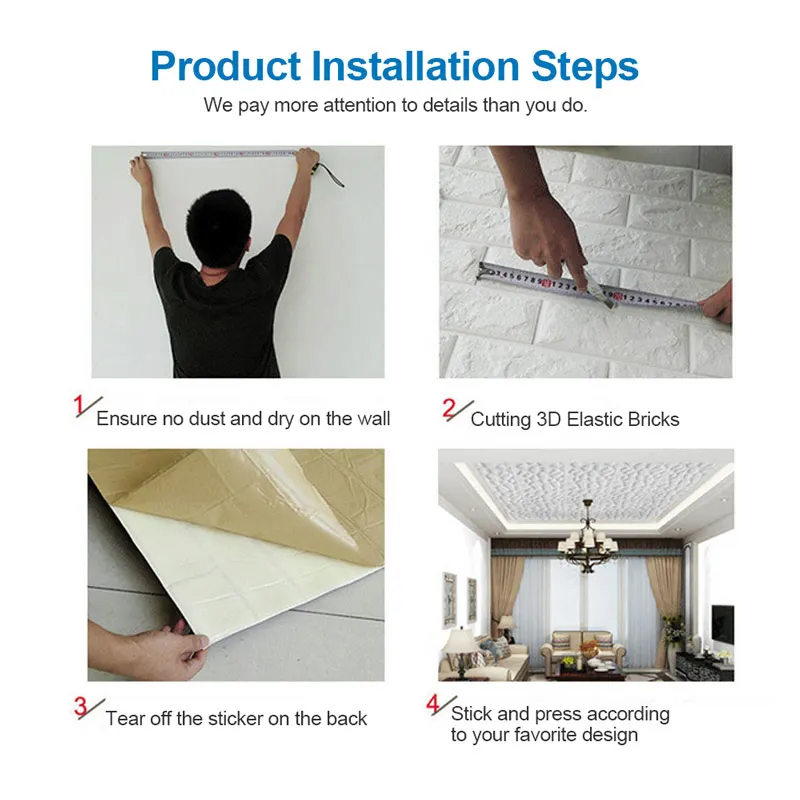 Product Installation Steps

We pay more attention to details than you do.

1 Ensure no dust and dry on the wall

2 Cutting 3D Elastic Bricks

3 Tear off the sticker on the back

4 Stick and press according to your favorite design