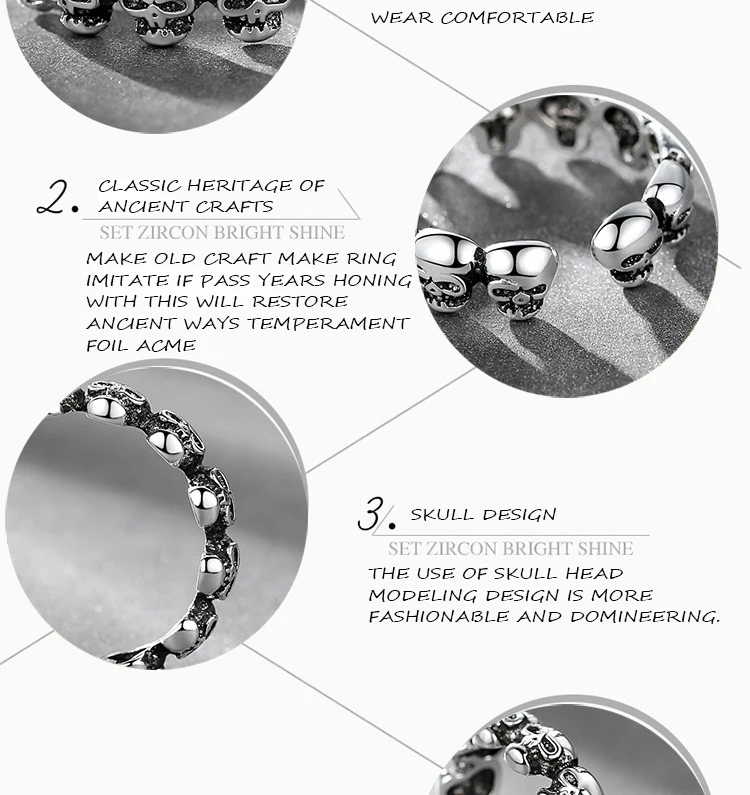 WEAR COMFORTABLE

2. CLASSIC HERITAGE OF ANCIENT CRAFTS

SET ZIRCON BRIGHT SHINE

MAKE OLD CRAFT MAKE RING IMITATE IF PASS YEARS HONING WITH THIS WILL RESTORE ANCIENT WAYS TEMPERAMENT FOIL ACME

3. SKULL DESIGN

SET ZIRCON BRIGHT SHINE

THE USE OF SKULL HEAD MODELING DESIGN IS MORE FASHIONABLE AND DOMINEERING.