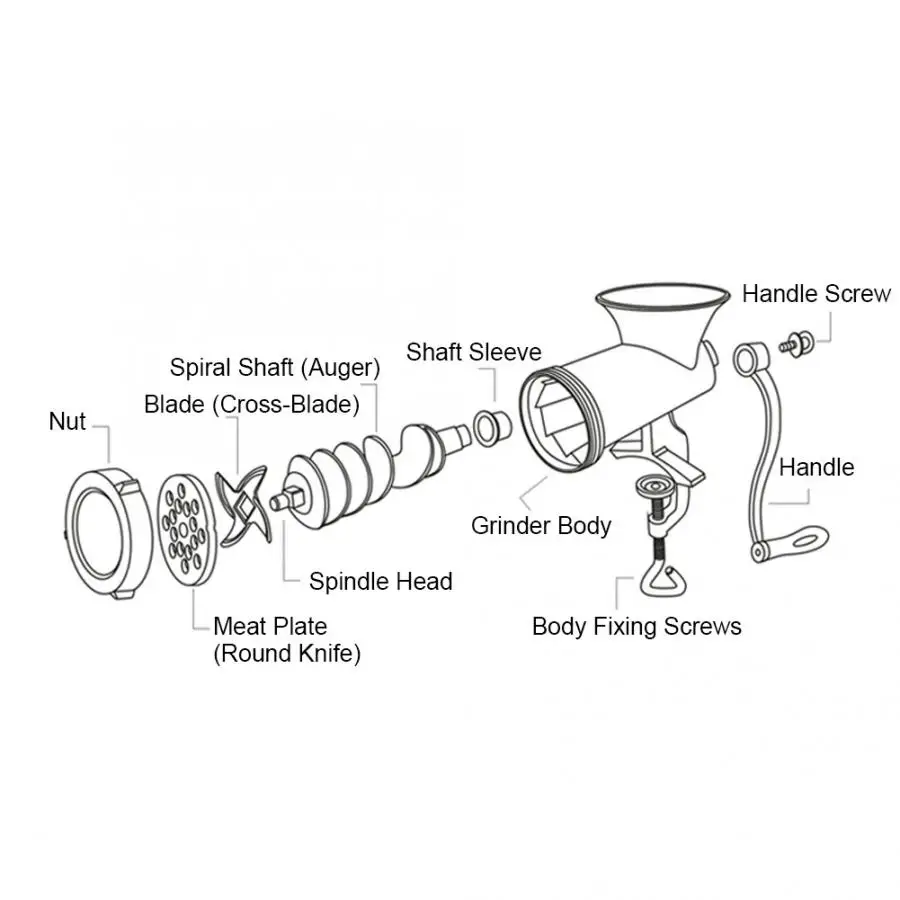 Handle Screw

Shaft Sleeve

Spiral Shaft (Auger)

Blade (Cross-Blade)

Nut

Handle

Grinder Body

Spindle Head

Meat Plate
(Round Knife)

Body Fixing Screws