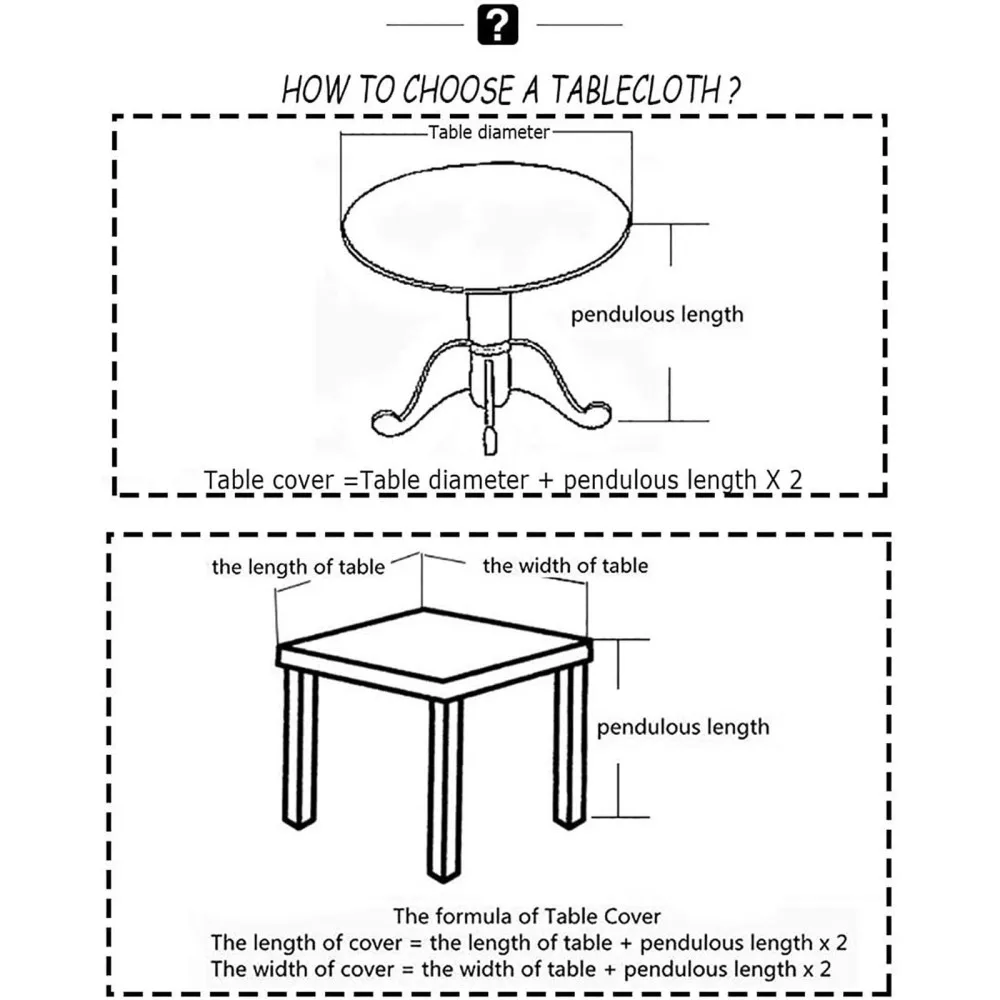 ?

HOW TO CHOOSE A TABLECLOTH ?

Table diameter

pendulous length

Table cover =Table diameter + pendulous length X 2

the length of table

the width of table

pendulous length

The formula of Table Cover
The length of cover = the length of table + pendulous length x 2
The width of cover = the width of table + pendulous length x 2