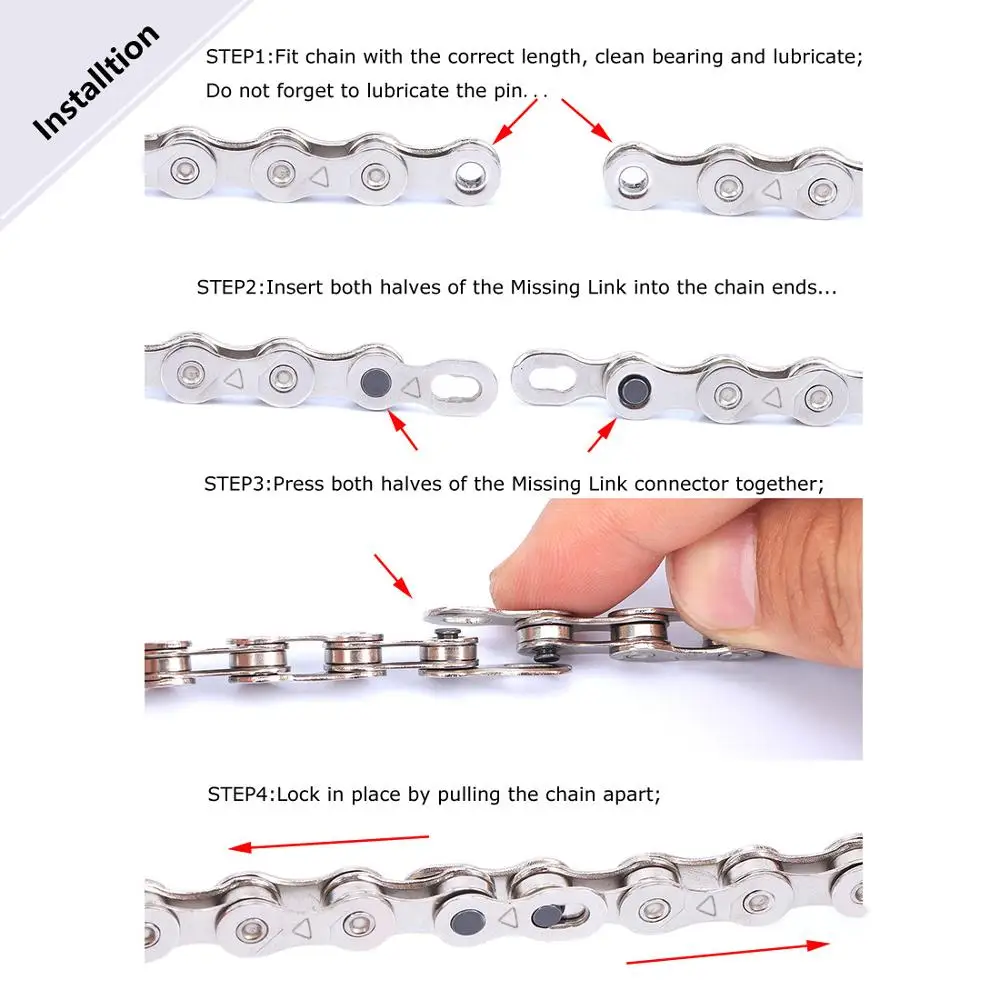 Installtion

STEP1:Fit chain with the correct length, clean bearing and lubricate;
Do not forget to lubricate the pin...

STEP2:Insert both halves of the Missing Link into the chain ends...

STEP3:Press both halves of the Missing Link connector together;

STEP4:Lock in place by pulling the chain apart;