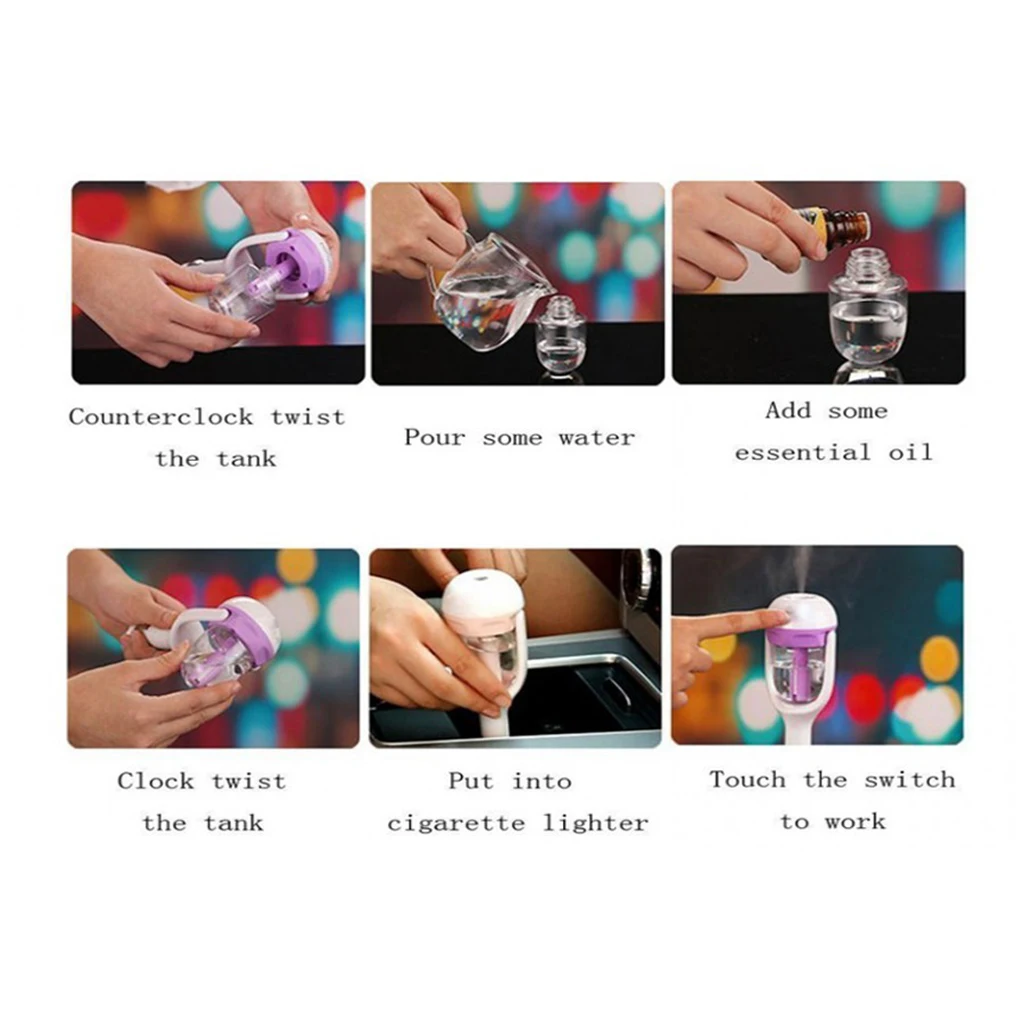 Counterclock twist the tank

Pour some water

Add some essential oil

Clock twist the tank

Put into cigarette lighter

Touch the switch to work