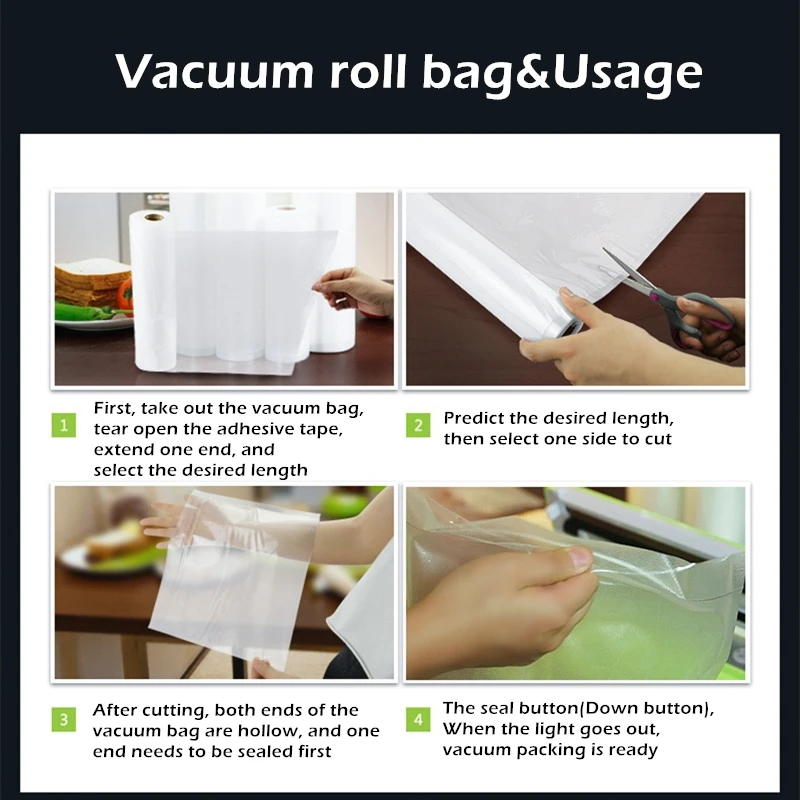 Vacuum roll bag&Usage

1 First, take out the vacuum bag, tear open the adhesive tape, extend one end, and select the desired length

2 Predict the desired length, then select one side to cut

3 After cutting, both ends of the vacuum bag are hollow, and one end needs to be sealed first

4 The seal button(Down button), When the light goes out, vacuum packing is ready