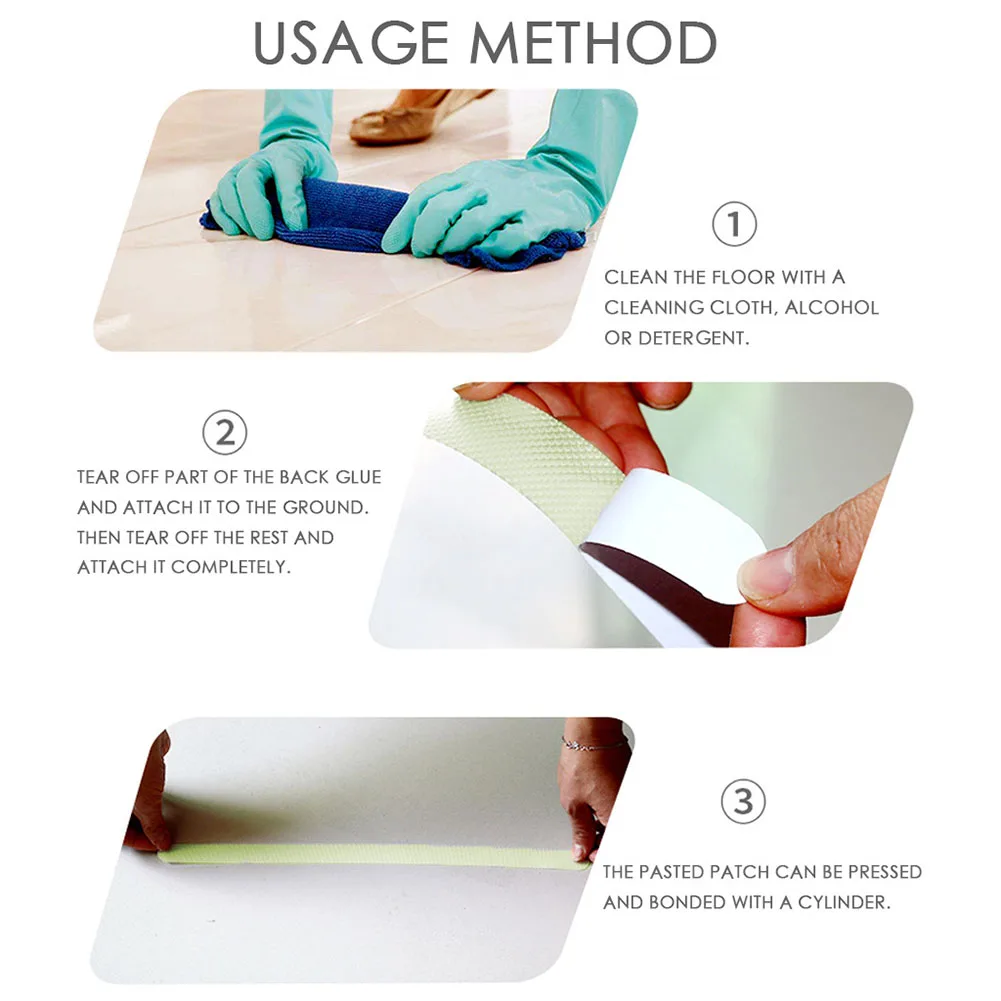 USAGE METHOD

①

CLEAN THE FLOOR WITH A CLEANING CLOTH, ALCOHOL OR DETERGENT.

②

TEAR OFF PART OF THE BACK GLUE AND ATTACH IT TO THE GROUND. THEN TEAR OFF THE REST AND ATTACH IT COMPLETELY.

③

THE PASTED PATCH CAN BE PRESSED AND BONDED WITH A CYLINDER.