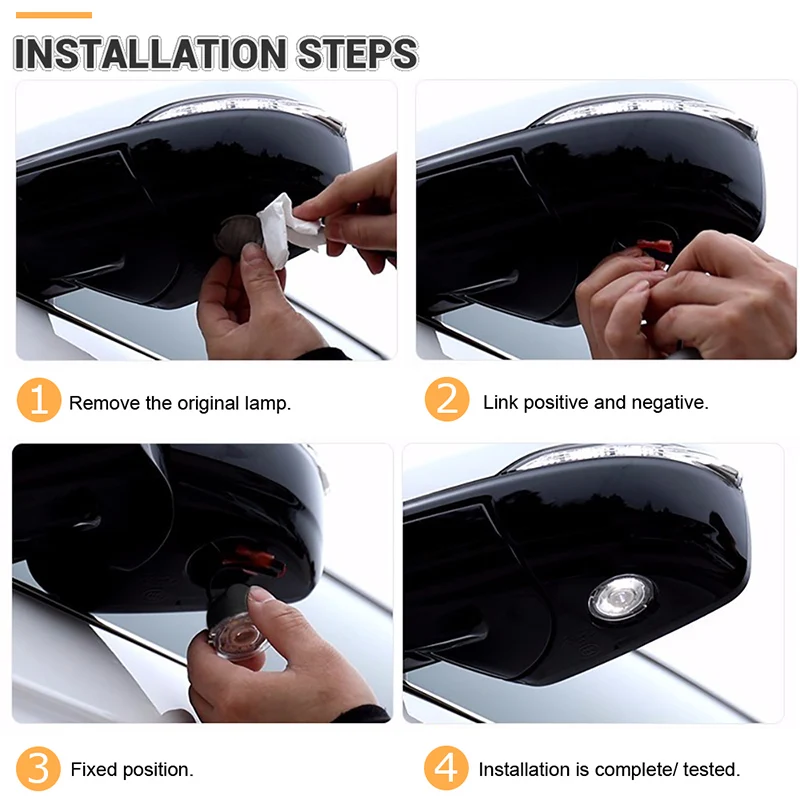 INSTALLATION STEPS

1 Remove the original lamp.

2 Link positive and negative.

3 Fixed position.

4 Installation is complete/ tested.