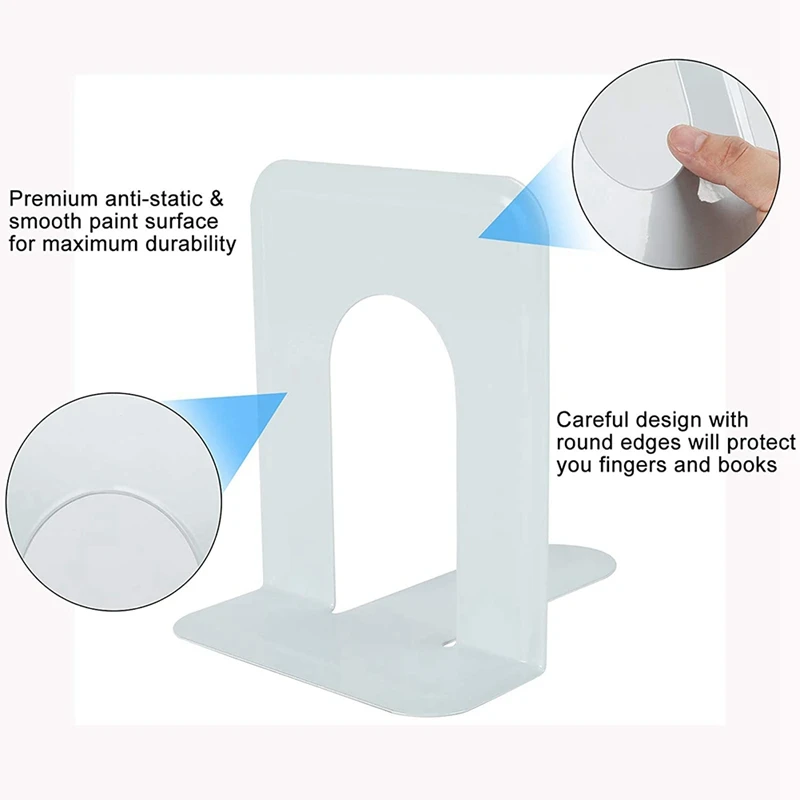 Premium anti-static & smooth paint surface for maximum durability

Careful design with round edges will protect you fingers and books