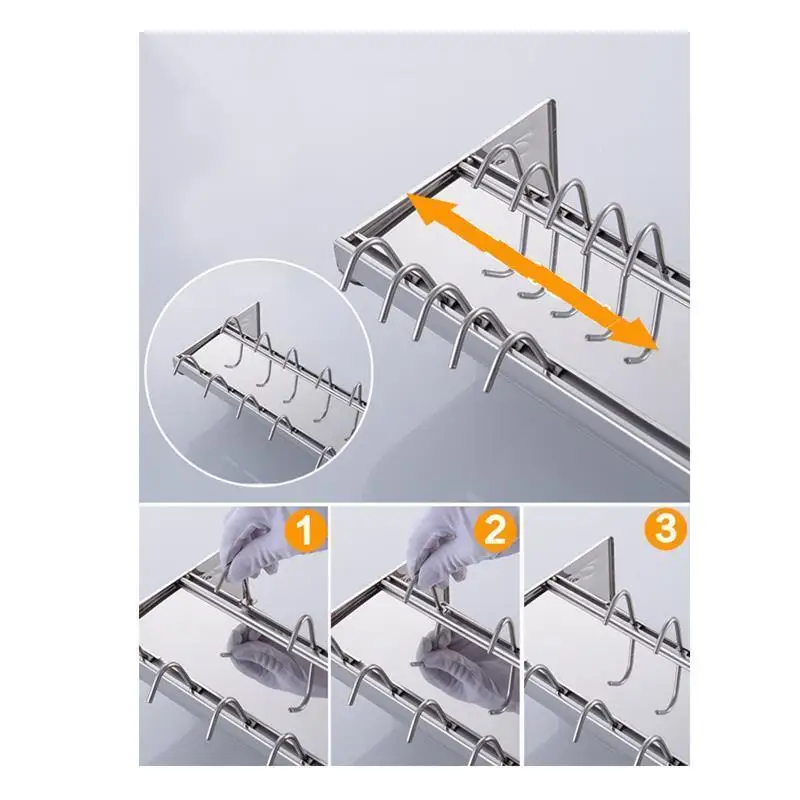 1

2

3