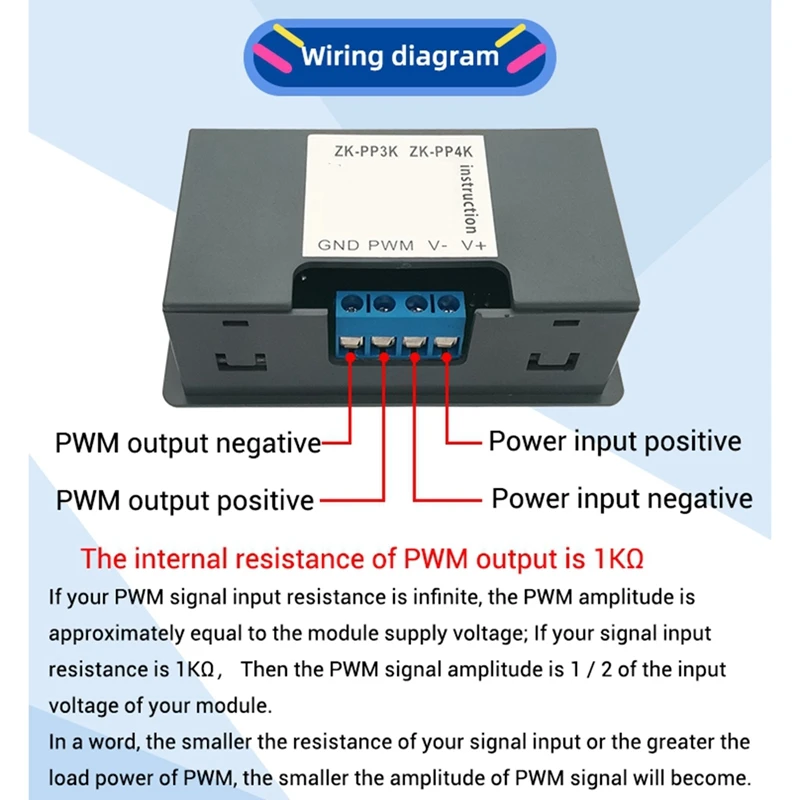 Wiring diagram

ZK-PP3K ZK-PP4K
instruction
GND PWM V- V+

PWM output negative
PWM output positive
Power input positive
Power input negative

The internal resistance of PWM output is 1KΩ

If your PWM signal input resistance is infinite, the PWM amplitude is approximately equal to the module supply voltage; If your signal input resistance is 1KΩ， Then the PWM signal amplitude is 1 / 2 of the input voltage of your module.
In a word, the smaller the resistance of your signal input or the greater the load power of PWM, the smaller the amplitude of PWM signal will become.