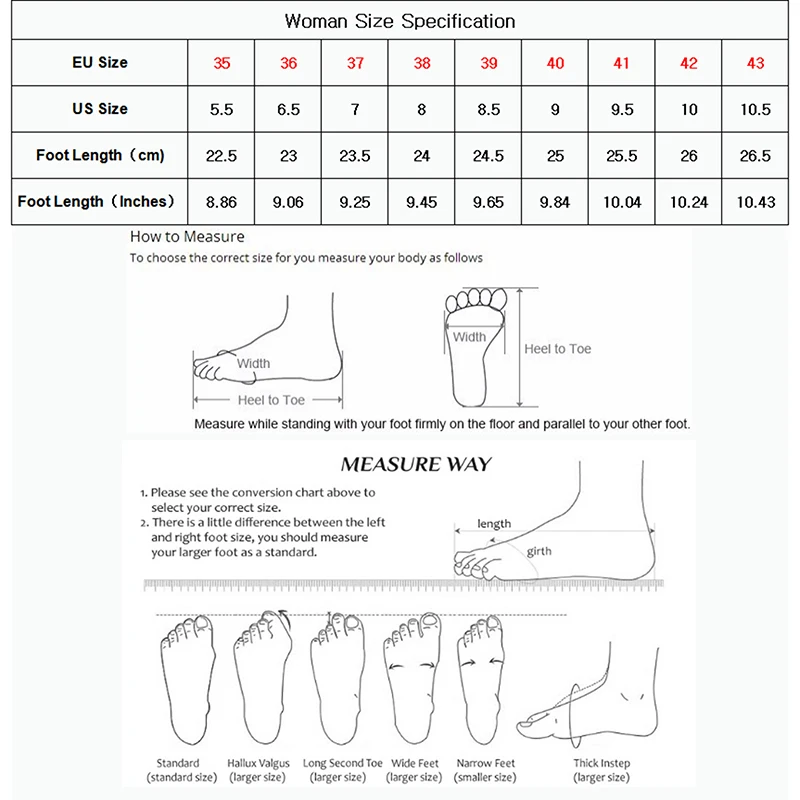 Woman Size Specification

| EU Size | 35 | 36 | 37 | 38 | 39 | 40 | 41 | 42 | 43 |
|---|---|---|---|---|---|---|---|---|---|
| US Size | 5.5 | 6.5 | 7 | 8 | 8.5 | 9 | 9.5 | 10 | 10.5 |
| Foot Length（cm) | 22.5 | 23 | 23.5 | 24 | 24.5 | 25 | 25.5 | 26 | 26.5 |
| Foot Length（Inches) | 8.86 | 9.06 | 9.25 | 9.45 | 9.65 | 9.84 | 10.04 | 10.24 | 10.43 |

How to Measure
To choose the correct size for you measure your body as follows

Width
Heel to Toe
Width
Heel to Toe

Measure while standing with your foot firmly on the floor and parallel to your other foot.

MEASURE WAY

1. Please see the conversion chart above to select your correct size.
2. There is a little difference between the left and right foot size, you should measure your larger foot as a standard.

length
girth

Standard (standard size)
Hallux Valgus (larger size)
Long Second Toe (larger size)
Wide Feet (larger size)
Narrow Feet (smaller size)
Thick Instep (larger size)