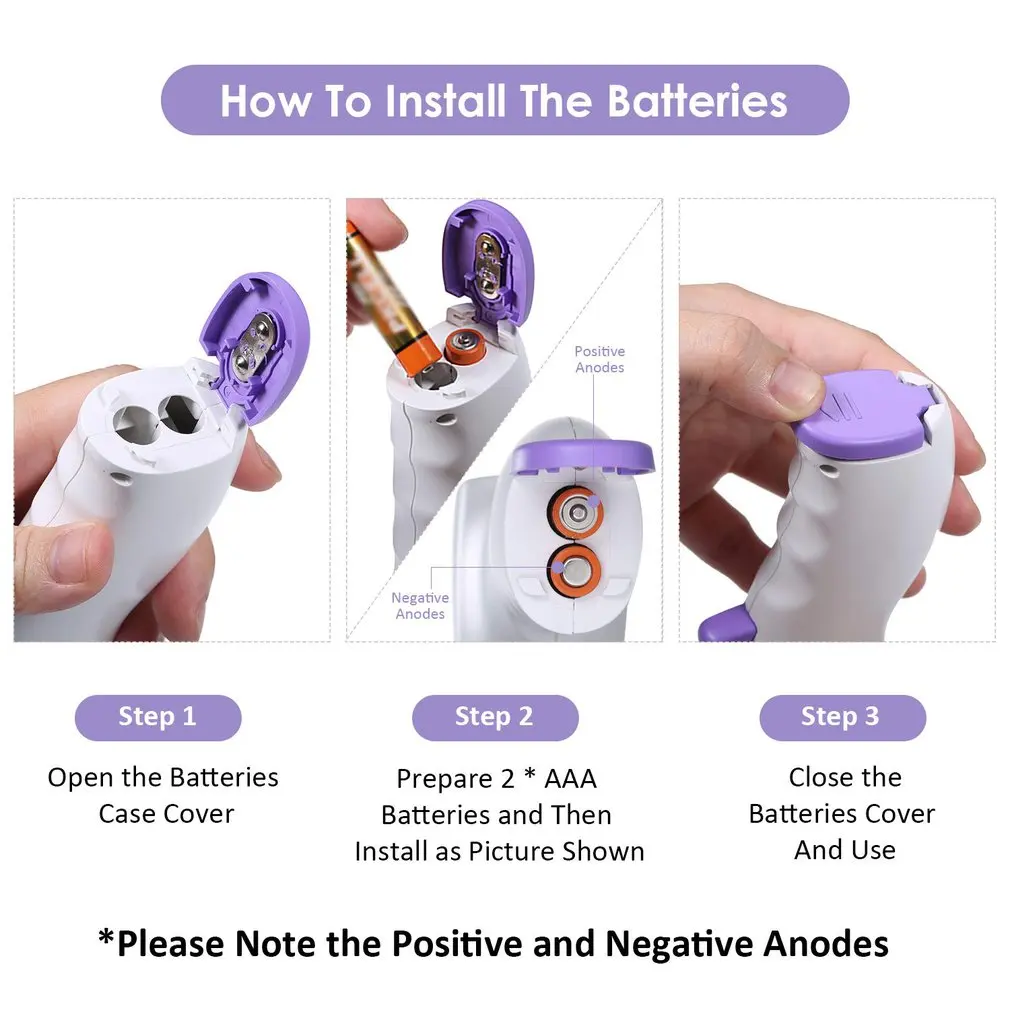 How To Install The Batteries

Positive Anodes

Negative Anodes

Step 1

Open the Batteries Case Cover

Step 2

Prepare 2 * AAA Batteries and Then Install as Picture Shown

Step 3

Close the Batteries Cover And Use

*Please Note the Positive and Negative Anodes