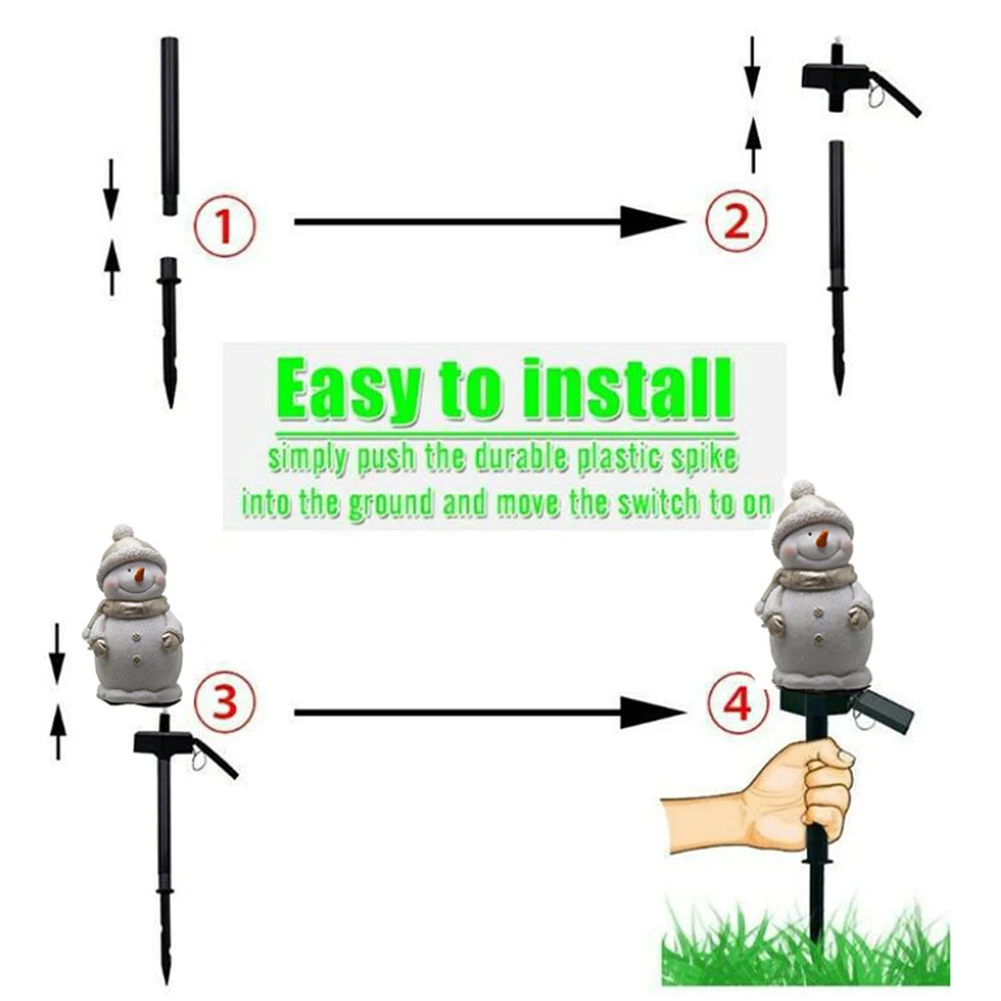 1

2

Easy to install

simply push the durable plastic spike into the ground and move the switch to on

3

4