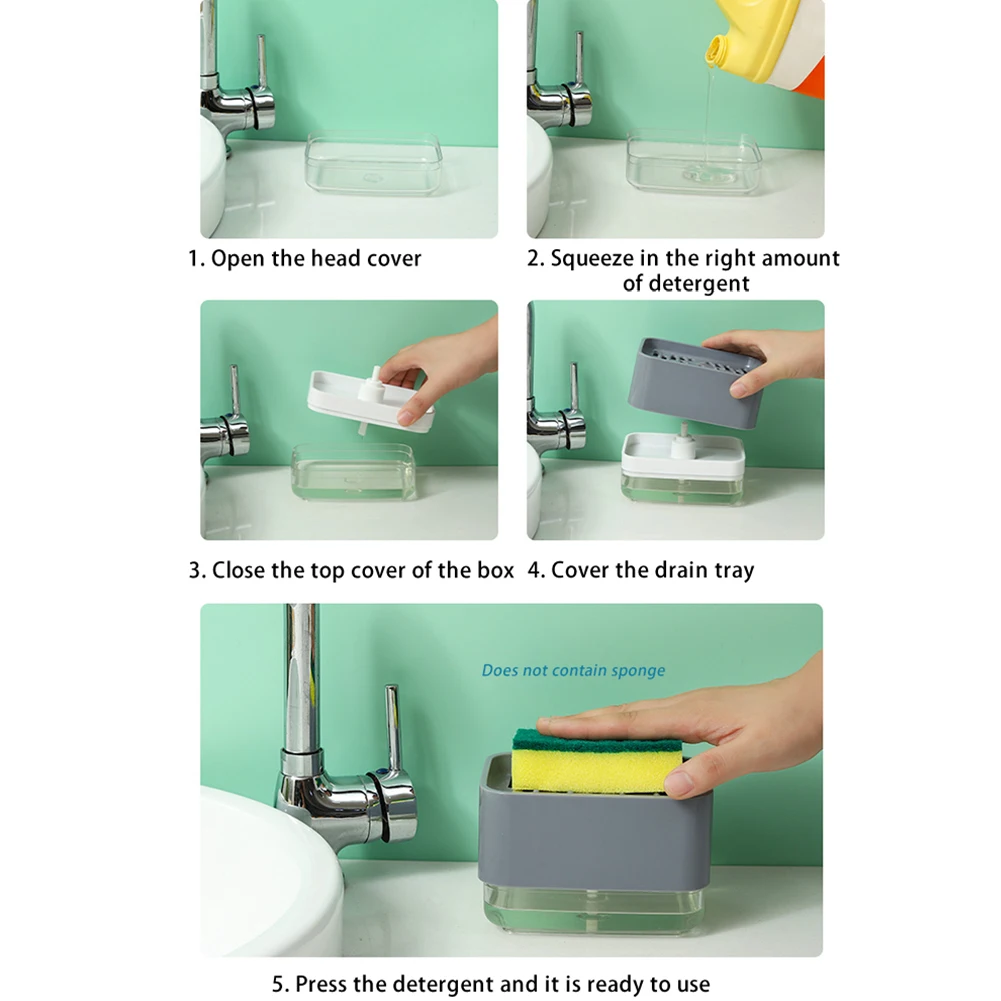 1. Open the head cover

2. Squeeze in the right amount of detergent

3. Close the top cover of the box

4. Cover the drain tray

Does not contain sponge

5. Press the detergent and it is ready to use