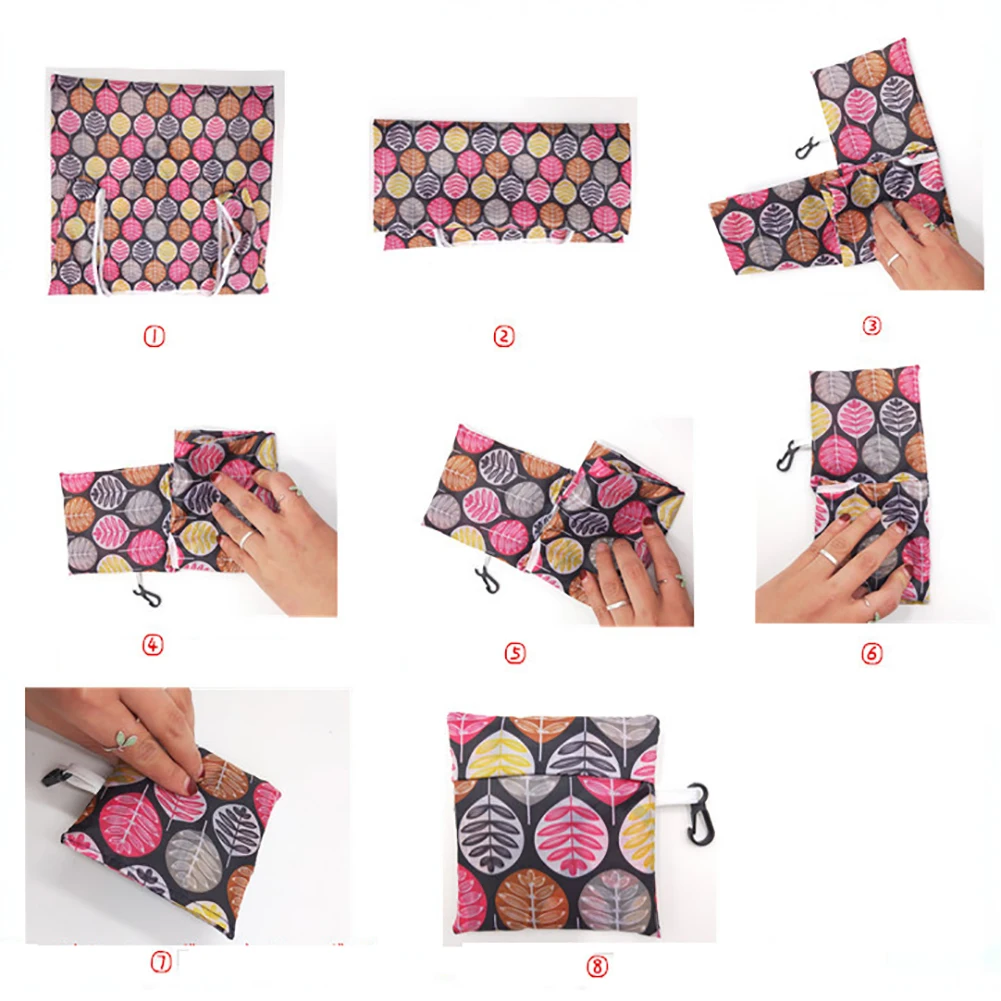 ①

②

③

④

⑤

⑥

⑦

⑧