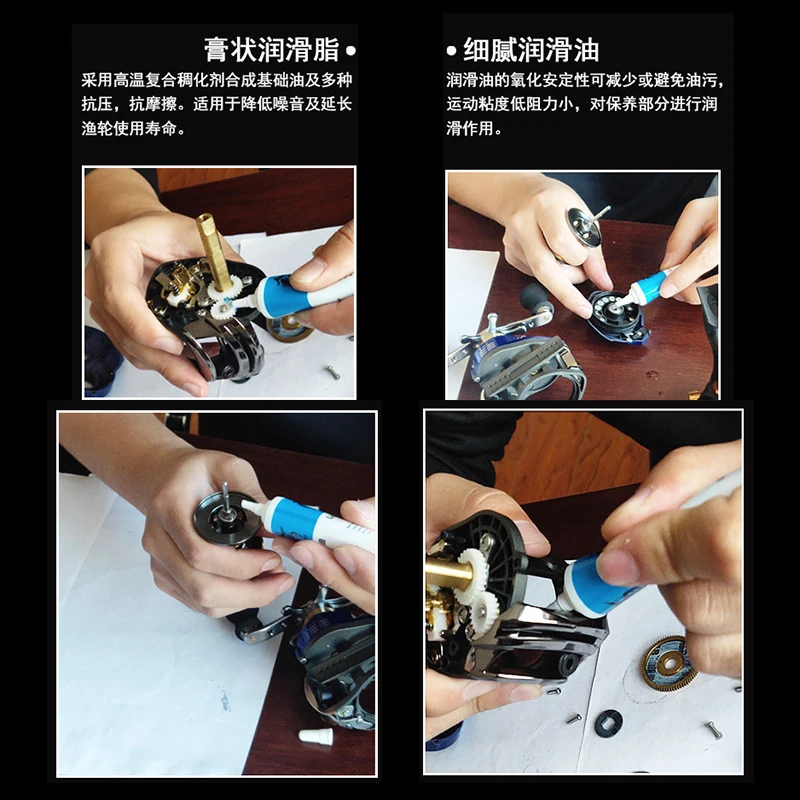 膏状润滑脂 •

采用高温复合稠化剂合成基础油及多种抗压，抗摩擦。适用于降低噪音及延长渔轮使用寿命。

• 细腻润滑油

润滑油的氧化安定性可减少或避免油污，运动粘度低阻力小，对保养部分进行润滑作用。