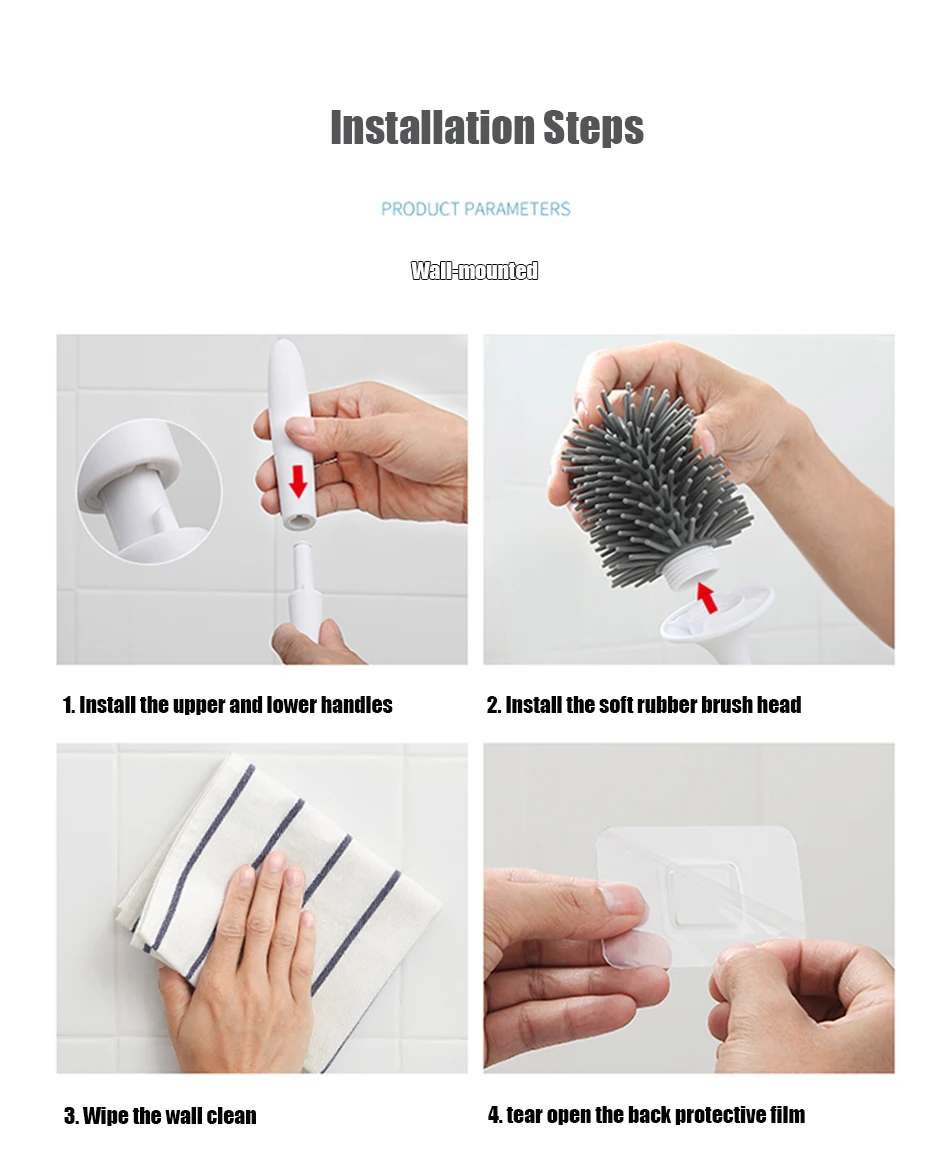 Installation Steps

PRODUCT PARAMETERS

Wall-mounted

1. Install the upper and lower handles

2. Install the soft rubber brush head

3. Wipe the wall clean

4. tear open the back protective film